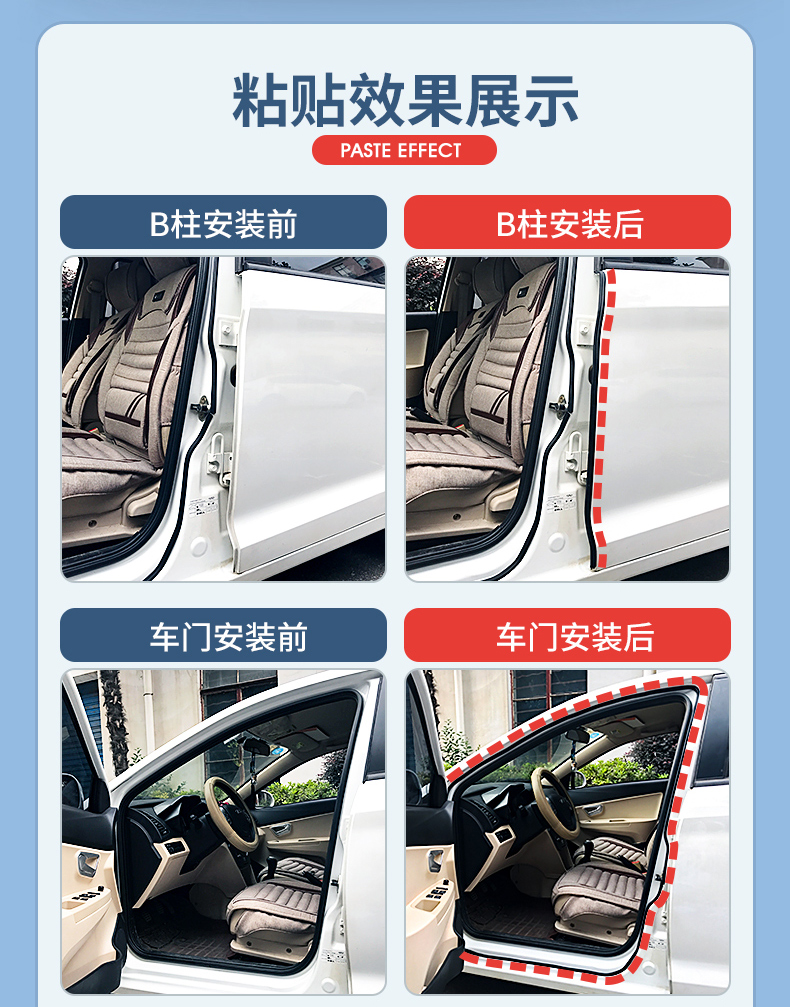 粘贴效果展示

PASTE EFFECT

B柱安装前

B柱安装后

车门安装前

车门安装后