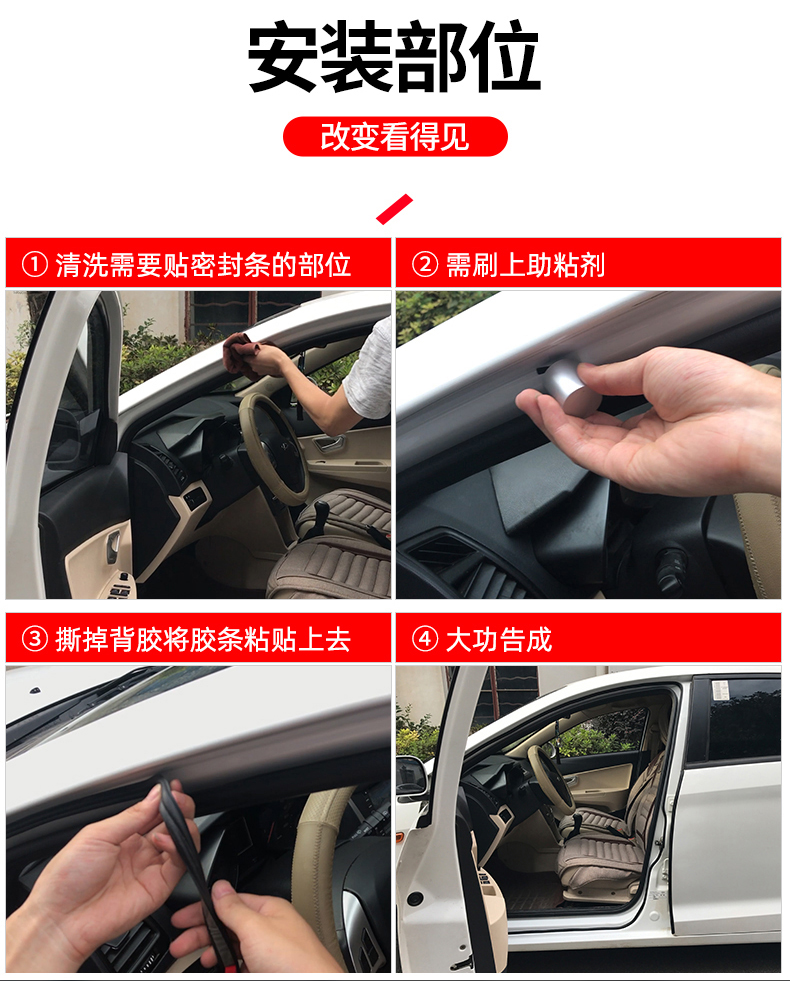 安装部位

改变看得见

① 清洗需要贴密封条的部位

② 需刷上助粘剂

③ 撕掉背胶将胶条粘贴上去

④ 大功告成