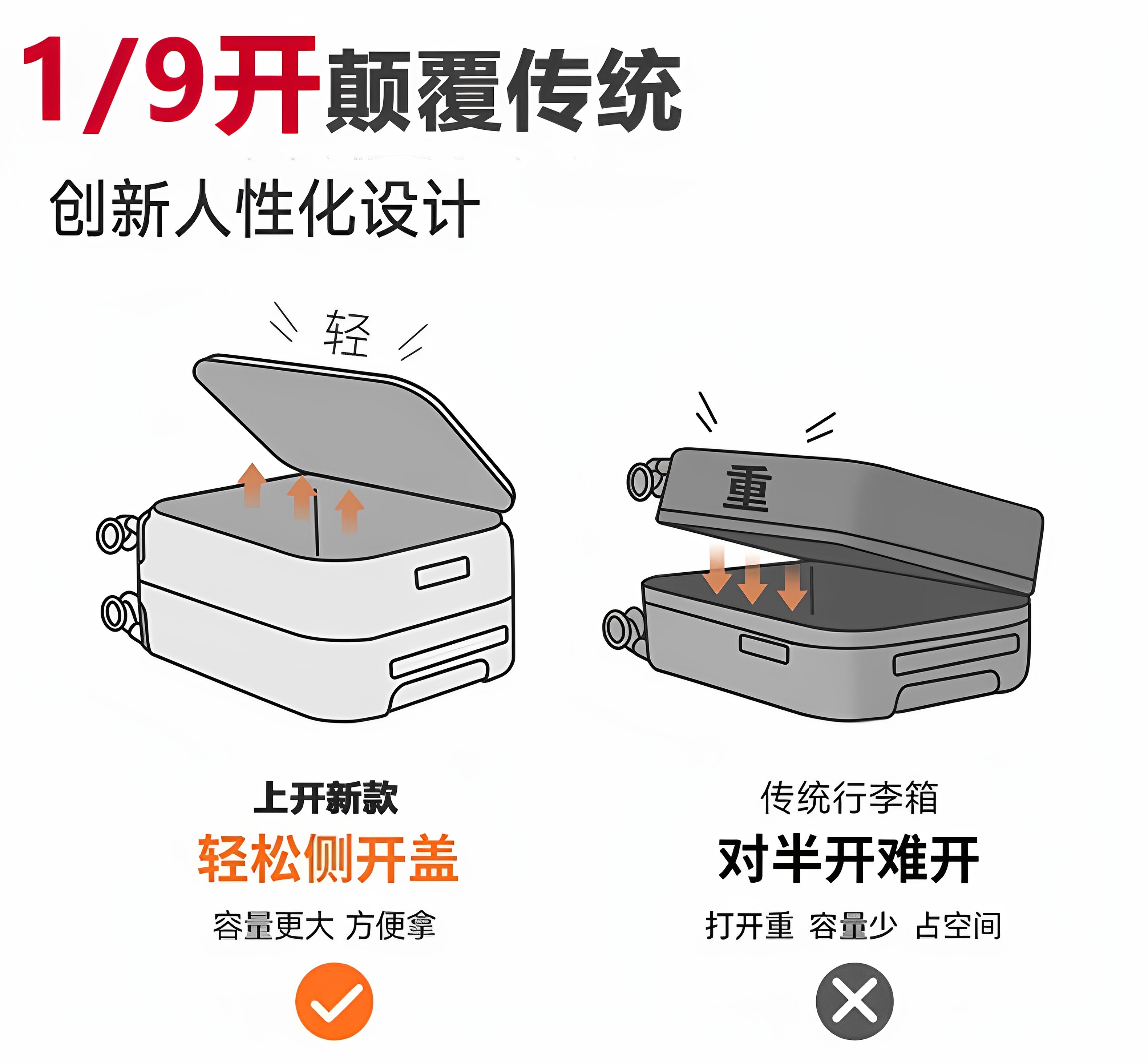 1/9开颠覆传统

创新人性化设计

轻

重

上开新款
轻松侧开盖
容量更大 方便拿

传统行李箱
对半开难开
打开重 容量少 占空间