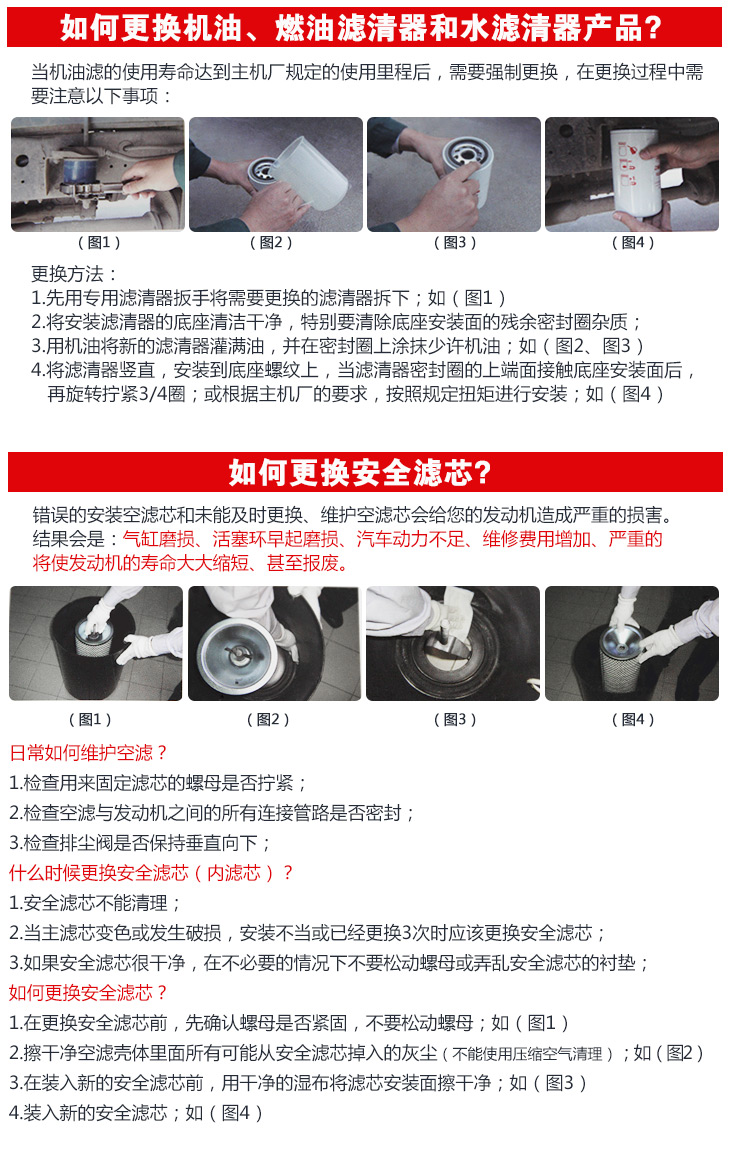 如何更换机油、燃油滤清器和水滤清器产品?

当机油滤的使用寿命达到主机厂规定的使用里程后，需要强制更换，在更换过程中需要注意以下事项：

（图1） （图2） （图3） （图4）

更换方法：
1.先用专用滤清器扳手将需要更换的滤清器拆下；如（图1）
2.将安装滤清器的底座清洁干净，特别要清除底座安装面的残余密封圈杂质；
3.用机油将新的滤清器灌满油，并在密封圈上涂抹少许机油；如（图2、图3）
4.将滤清器竖直，安装到底座螺纹上，当滤清器密封圈的上端面接触底座安装面后，再旋转拧紧3/4圈；或根据主机厂的要求，按照规定扭矩进行安装；如（图4）

如何更换安全滤芯?

错误的安装空滤芯和未能及时更换、维护空滤芯会给您的发动机造成严重的损害。结果会是：气缸磨损、活塞环早起磨损、汽车动力不足、维修费用增加、严重的将使发动机的寿命大大缩短、甚至报废。

（图1） （图2） （图3） （图4）

日常如何维护空滤？
1.检查用来固定滤芯的螺母是否拧紧；
2.检查空滤与发动机之间的所有连接管路是否密封；
3.检查排尘阀是否保持垂直向下；
什么时候更换安全滤芯（内滤芯）？
1.安全滤芯不能清理；
2.当主滤芯变色或发生破损，安装不当或已经更换3次时应该更换安全滤芯；
3.如果安全滤芯很干净，在不必要的情况下不要松动螺母或弄乱安全滤芯的衬垫；
如何更换安全滤芯？
1.在更换安全滤芯前，先确认螺母是否紧固，不要松动螺母；如（图1）
2.擦干净空滤壳体里面所有可能从安全滤芯掉入的灰尘（不能使用压缩空气清理）；如（图2）
3.在装入新的安全滤芯前，用干净的湿布将滤芯安装面擦干净；如（图3）
4.装入新的安全滤芯；如（图4）