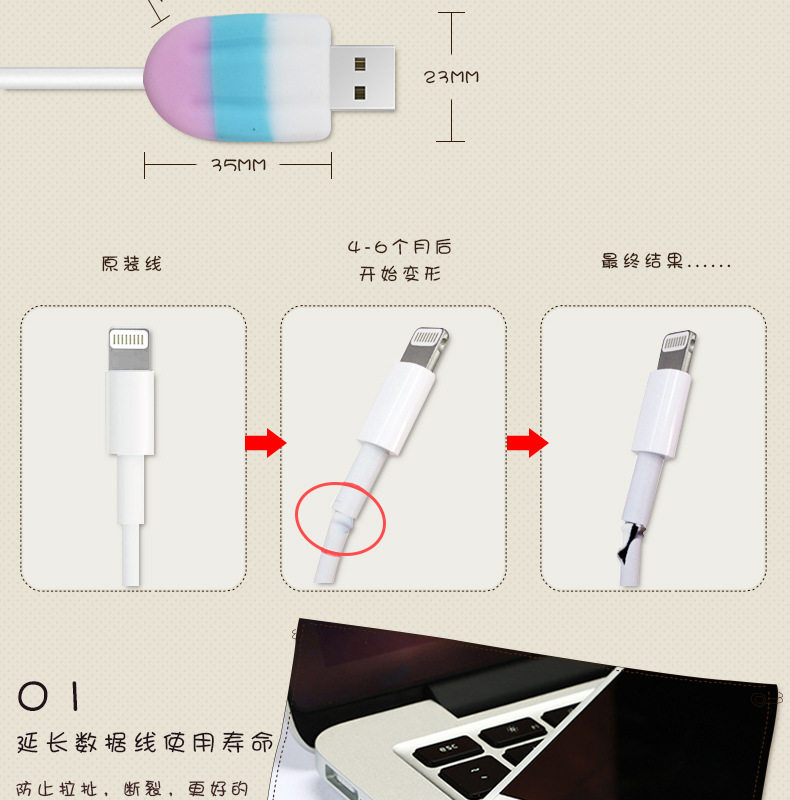 23MM

35MM

原装线

4-6个月后
开始变形

最终结果......

01
延长数据线使用寿命

防止拉扯，断裂，更好的

esc