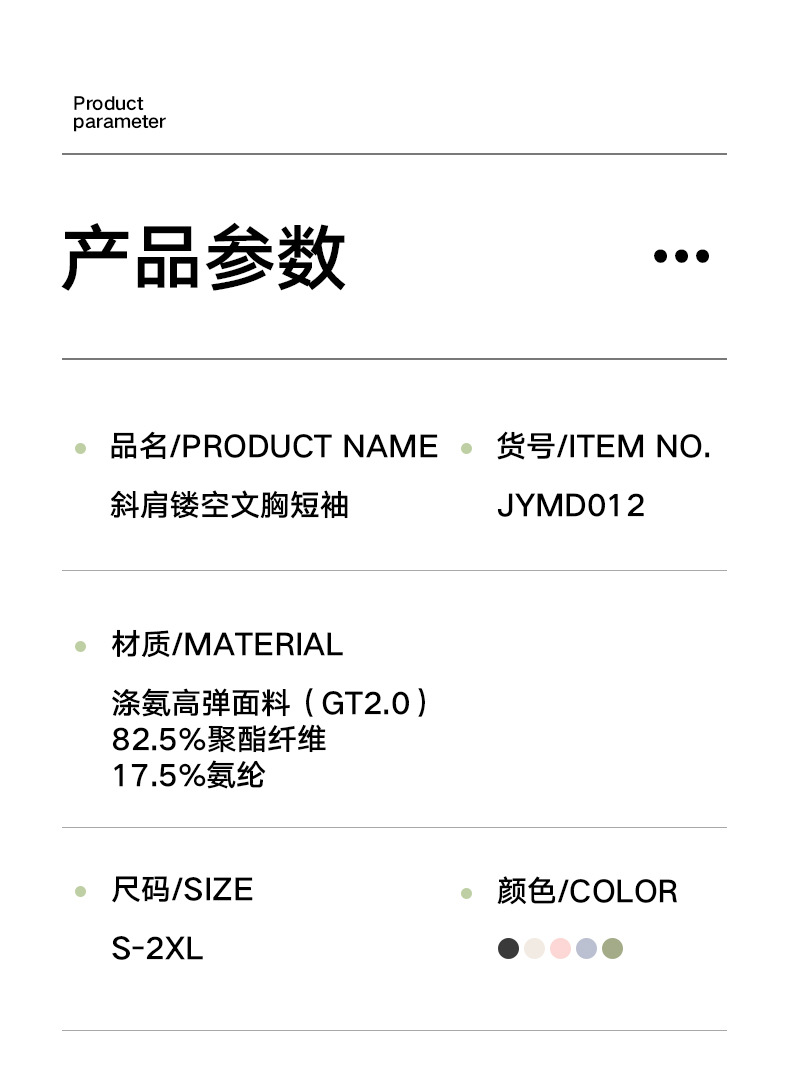 Product parameter

产品参数

品名/PRODUCT NAME
斜肩镂空文胸短袖

货号/ITEM NO.
JYMD012

材质/MATERIAL
涤氨高弹面料（GT2.0）
82.5%聚酯纤维
17.5%氨纶

尺码/SIZE
S-2XL

颜色/COLOR