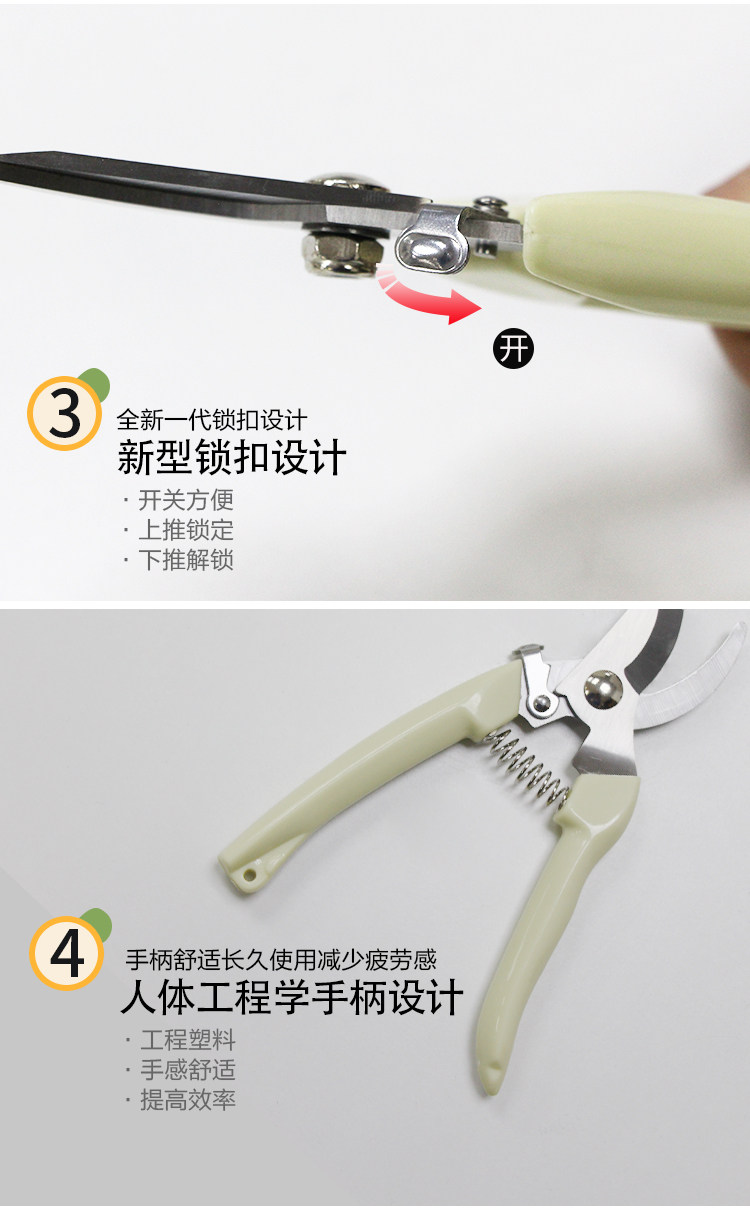 开

3
全新一代锁扣设计
新型锁扣设计
· 开关方便
· 上推锁定
· 下推解锁

4
手柄舒适长久使用减少疲劳感
人体工程学手柄设计
· 工程塑料
· 手感舒适
· 提高效率