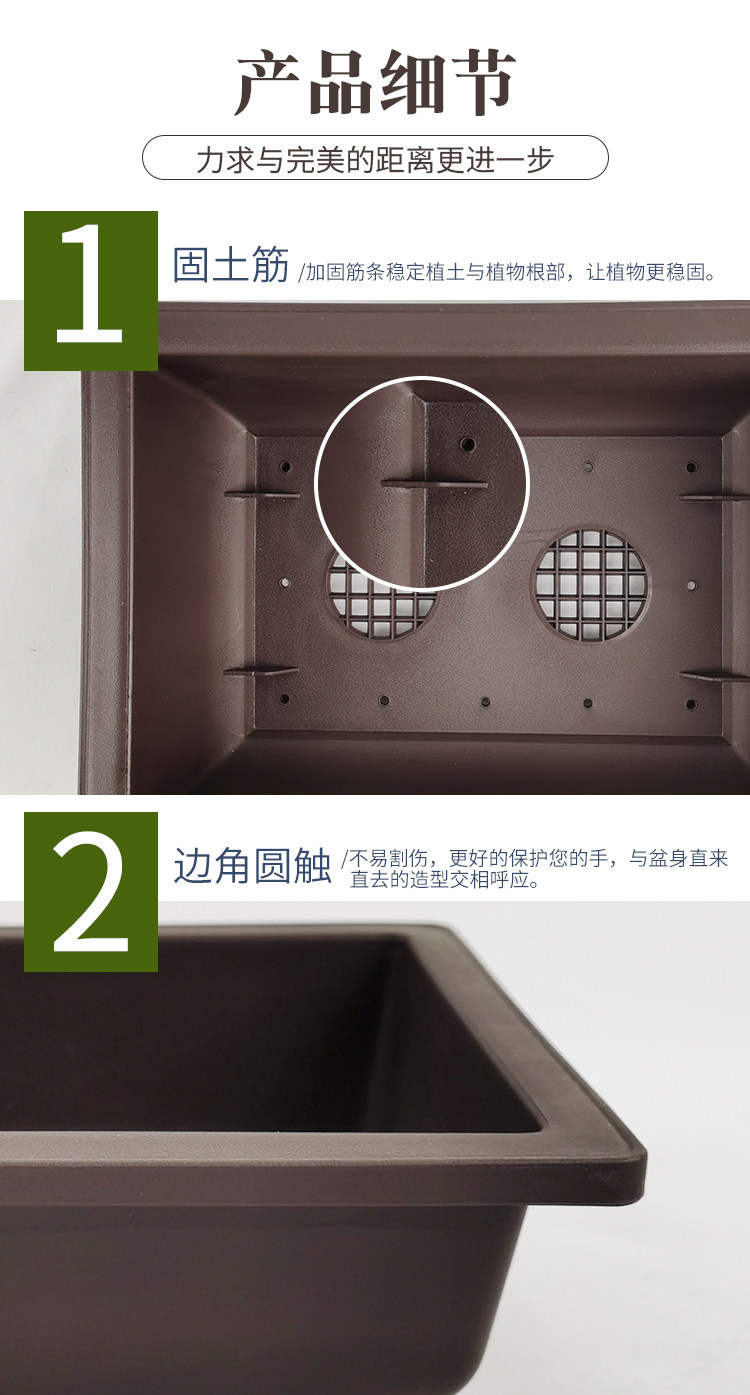 产品细节

力求与完美的距离更进一步

1

固土筋 /加固筋条稳定植土与植物根部，让植物更稳固。

2

边角圆触 /不易割伤，更好的保护您的手，与盆身直来直去的造型交相呼应。