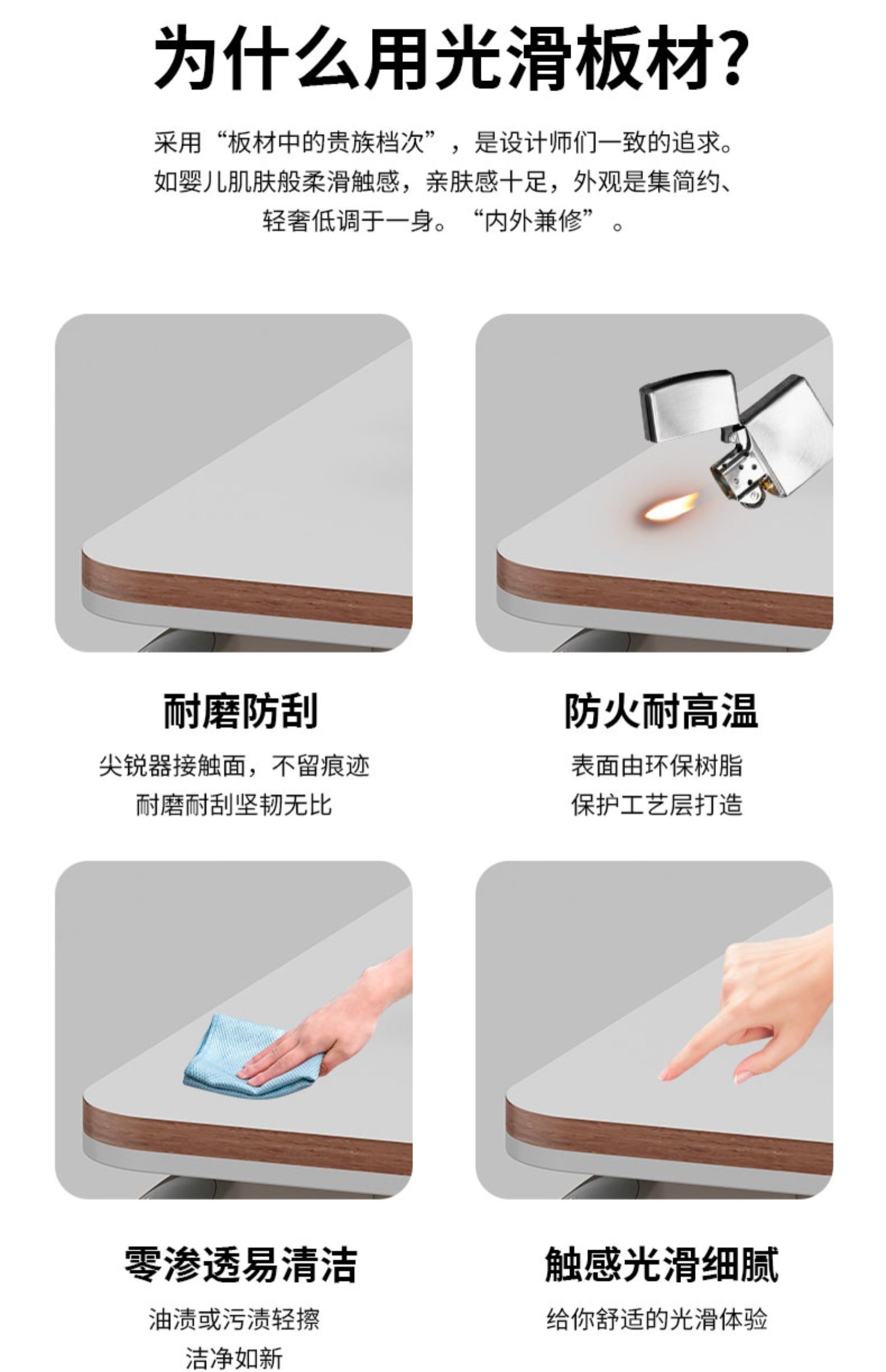 为什么用光滑板材?

采用“板材中的贵族档次”，是设计师们一致的追求。如婴儿肌肤般柔滑触感，亲肤感十足，外观是集简约、轻奢低调于一身。“内外兼修”。

耐磨防刮

尖锐器接触面，不留痕迹
耐磨耐刮坚韧无比

防火耐高温

表面由环保树脂
保护工艺层打造

零渗透易清洁

油渍或污渍轻擦
洁净如新

触感光滑细腻

给你舒适的光滑体验