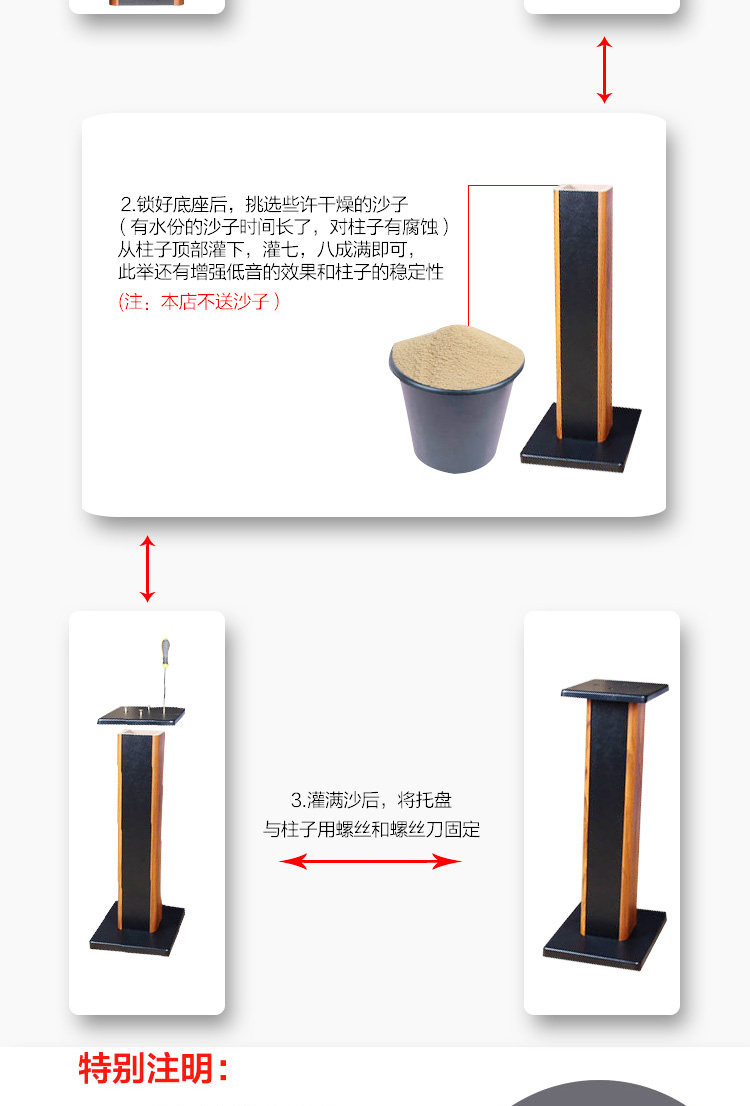 2.锁好底座后，挑选些许干燥的沙子
（有水份的沙子时间长了，对柱子有腐蚀）
从柱子顶部灌下，灌七，八成满即可，
此举还有增强低音的效果和柱子的稳定性

(注：本店不送沙子)

3.灌满沙后，将托盘
与柱子用螺丝和螺丝刀固定

特别注明：