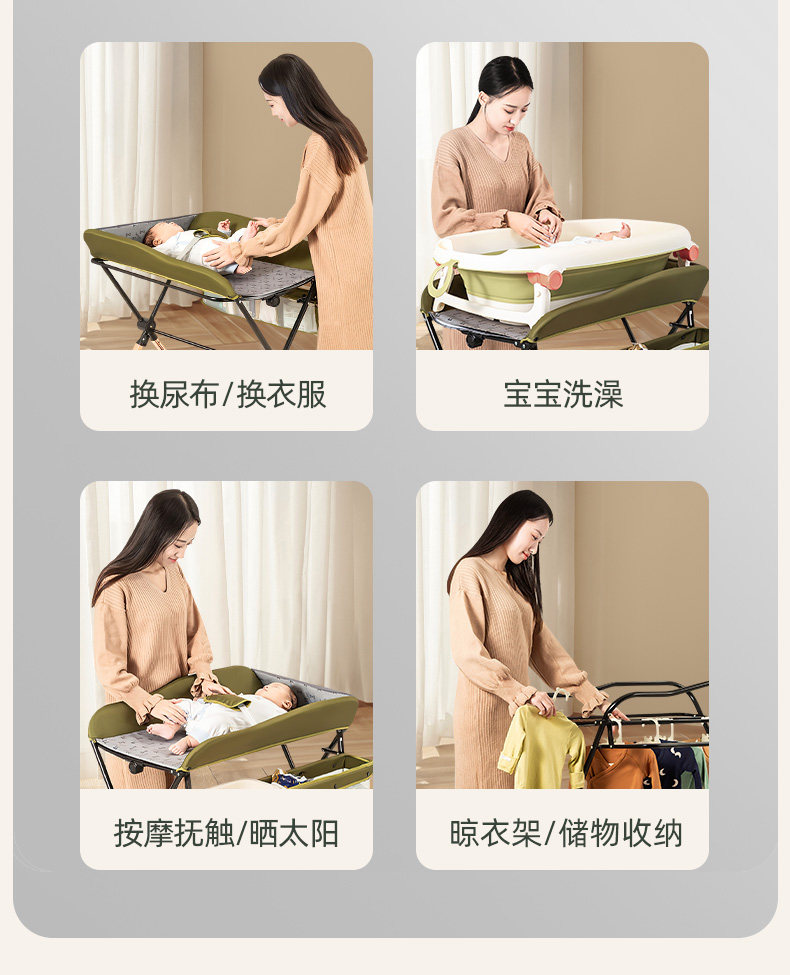 换尿布/换衣服

宝宝洗澡

按摩抚触/晒太阳

晾衣架/储物收纳