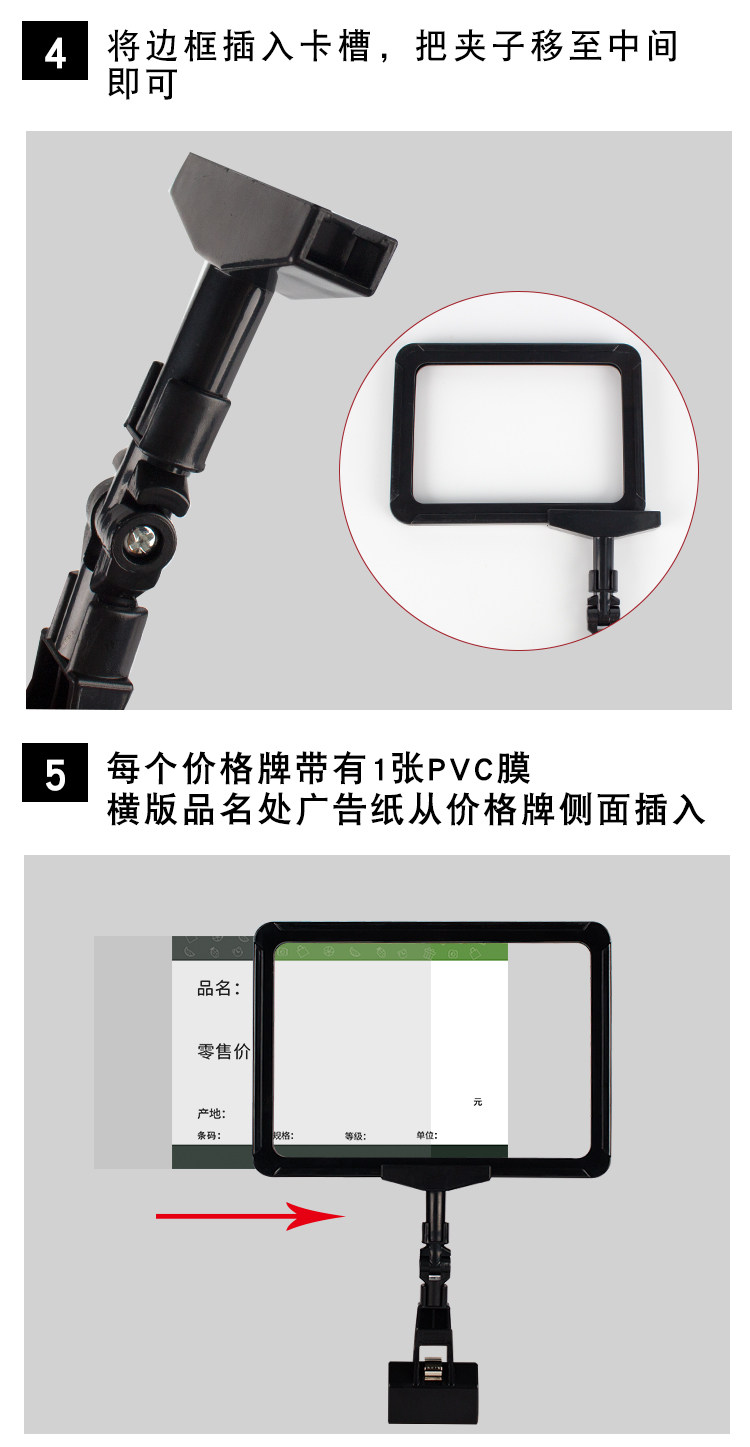 4 将边框插入卡槽，把夹子移至中间即可

5 每个价格牌带有1张PVC膜
横版品名处广告纸从价格牌侧面插入

品名：

零售价

元

产地：

条码：

规格：

等级：

单位：