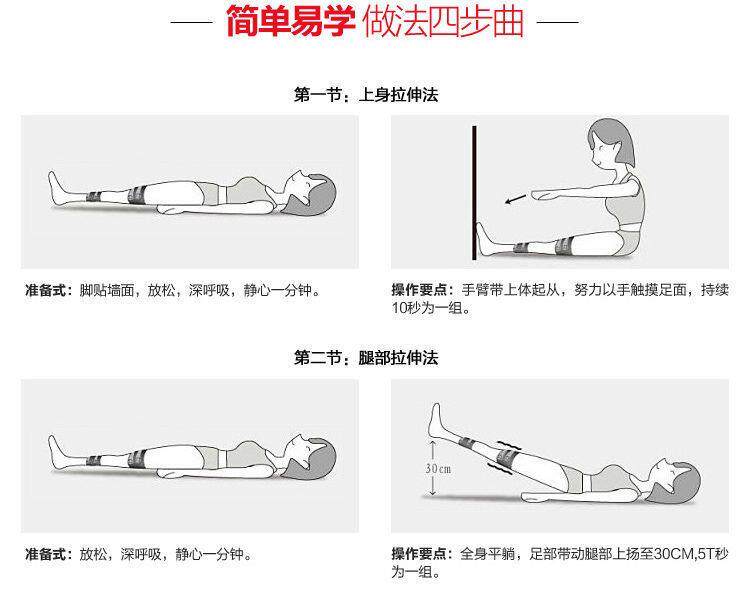 — 简单易学 做法四步曲 —

第一节：上身拉伸法

准备式：脚贴墙面，放松，深呼吸，静心一分钟。

操作要点：手臂带上体起从，努力以手触摸足面，持续10秒为一组。

第二节：腿部拉伸法

准备式：放松，深呼吸，静心一分钟。

30cm

操作要点：全身平躺，足部带动腿部上扬至30CM,5T秒为一组。