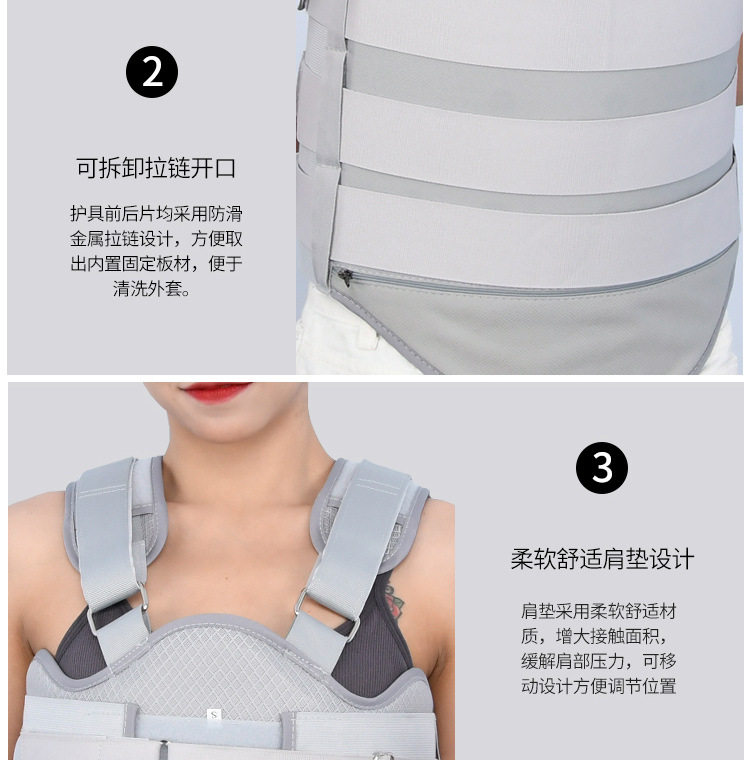 2

可拆卸拉链开口

护具前后片均采用防滑金属拉链设计，方便取出内置固定板材，便于清洗外套。

3

柔软舒适肩垫设计

肩垫采用柔软舒适材质，增大接触面积，缓解肩部压力，可移动设计方便调节位置

S