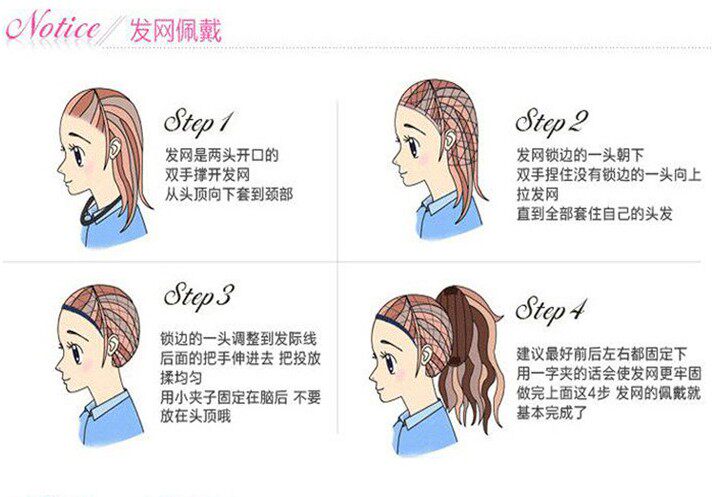 Notice 发网佩戴

Step 1
发网是两头开口的
双手撑开发网
从头顶向下套到颈部

Step 2
发网锁边的一头朝下
双手捏住没有锁边的一头向上拉发网
直到全部套住自己的头发

Step 3
锁边的一头调整到发际线
后面的把手伸进去 把投放揉均匀
用小夹子固定在脑后 不要放在头顶哦

Step 4
建议最好前后左右都固定下
用一字夹的话会使发网更牢固
做完上面这4步 发网的佩戴就基本完成了