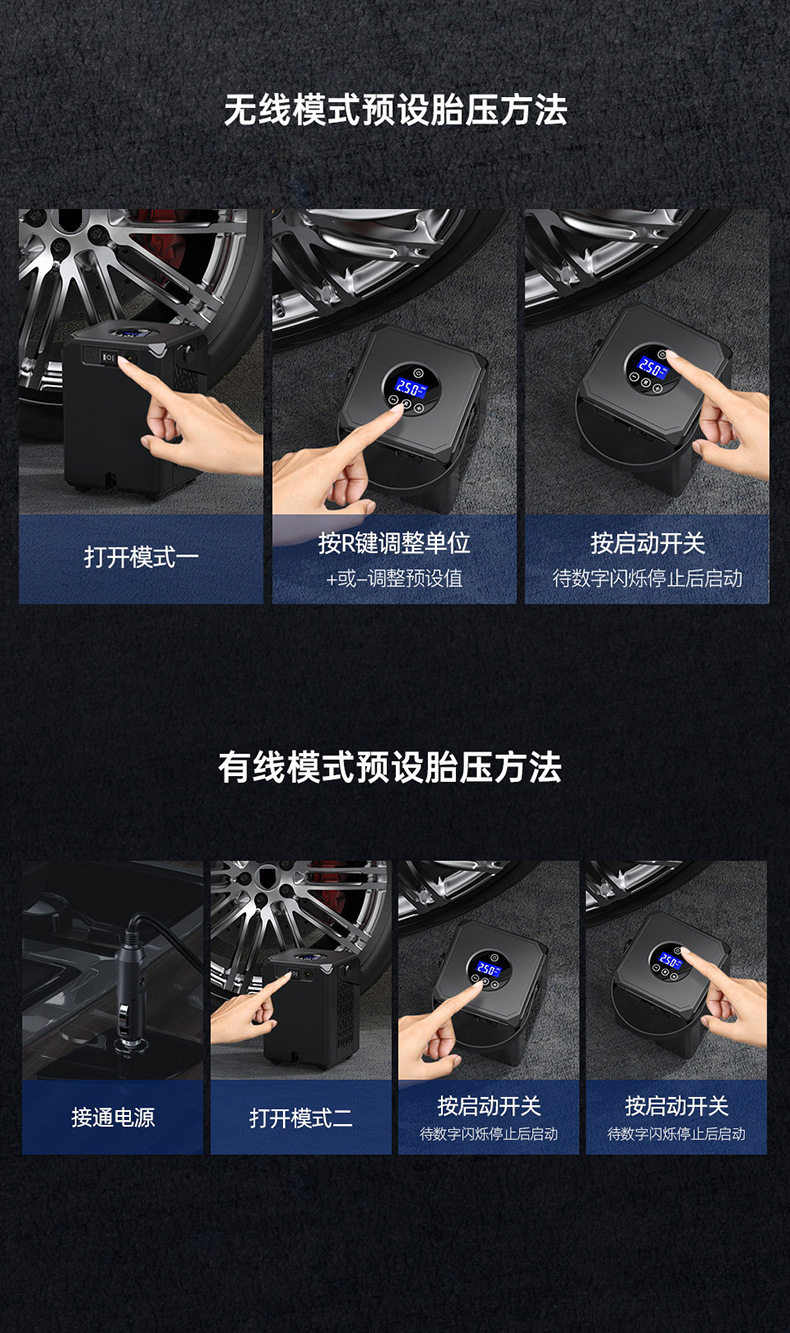 无线模式预设胎压方法

250

250

打开模式一

按R键调整单位

+或-调整预设值

按启动开关

待数字闪烁停止后启动

有线模式预设胎压方法

250

250

接通电源

打开模式二

按启动开关

待数字闪烁停止后启动

按启动开关

待数字闪烁停止后启动