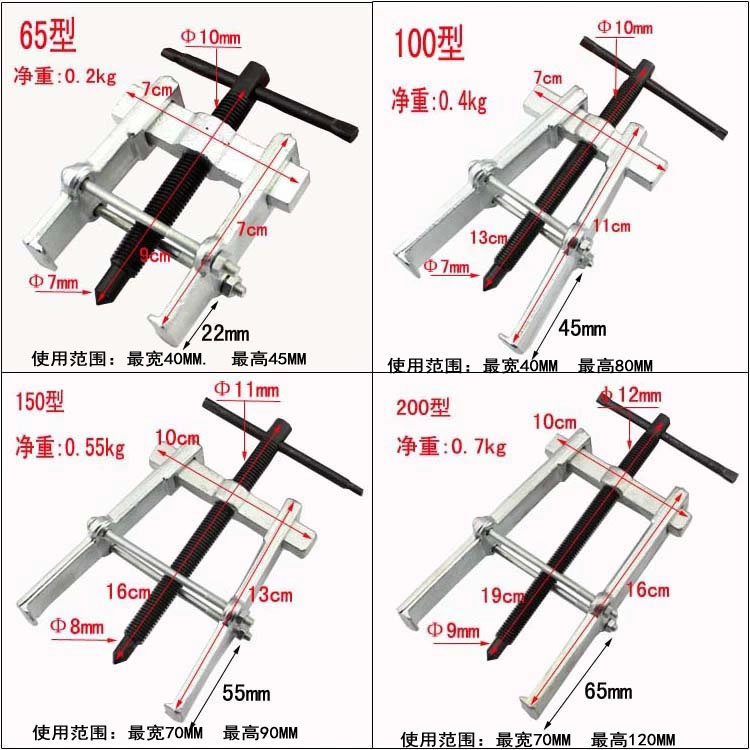 65型
净重:0.2kg
Φ10mm
7cm
7cm
9cm
Φ7mm
22mm
使用范围：最宽40MM. 最高45MM

100型
净重:0.4kg
Φ10mm
7cm
13cm
11cm
Φ7mm
45mm
使用范围：最宽40MM 最高80MM

150型
净重:0.55kg
Φ11mm
10cm
16cm
13cm
Φ8mm
55mm
使用范围：最宽70MM 最高90MM

200型
净重:0.7kg
Φ12mm
10cm
19cm
16cm
Φ9mm
65mm
使用范围：最宽70MM 最高120MM