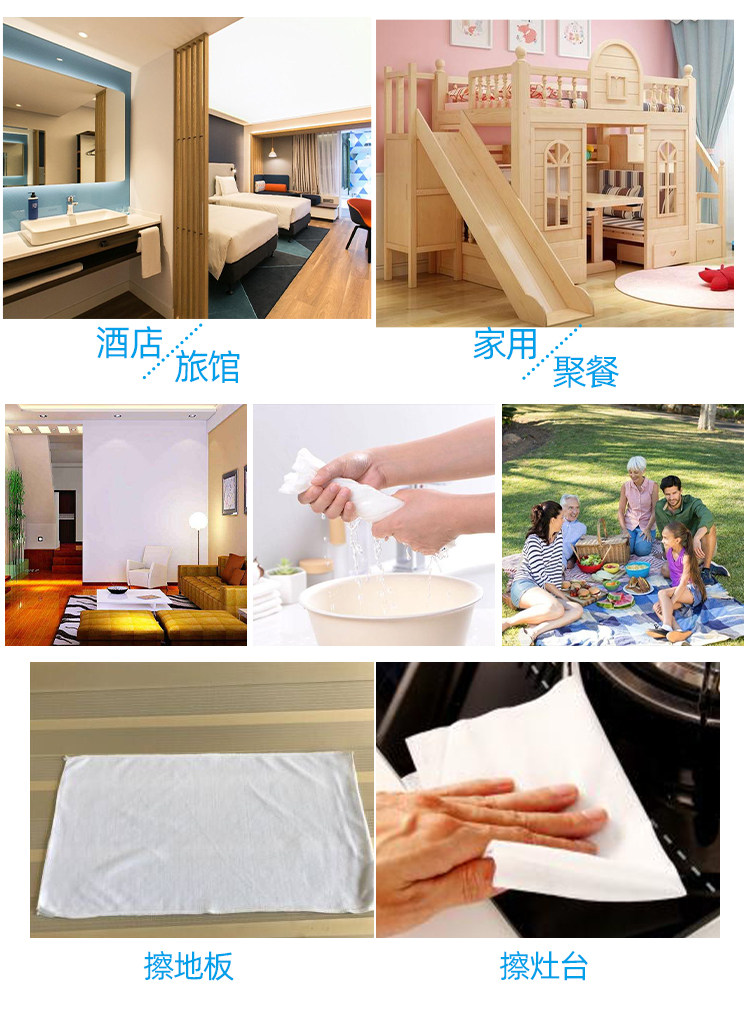 酒店 旅馆

家用 聚餐

擦地板

擦灶台