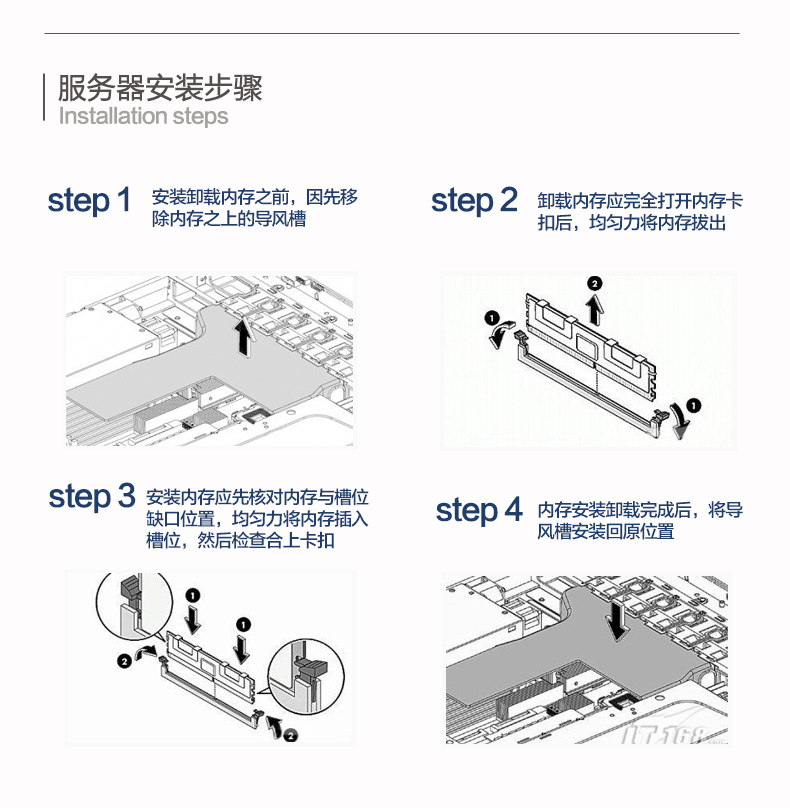 服务器安装步骤
Installation steps

step 1 安装卸载内存之前，因先移除内存之上的导风槽

step 2 卸载内存应完全打开内存卡扣后，均匀力将内存拔出

2
1
1

step 3 安装内存应先核对内存与槽位缺口位置，均匀力将内存插入槽位，然后检查合上卡扣

1
1
2
2

step 4 内存安装卸载完成后，将导风槽安装回原位置

IT168