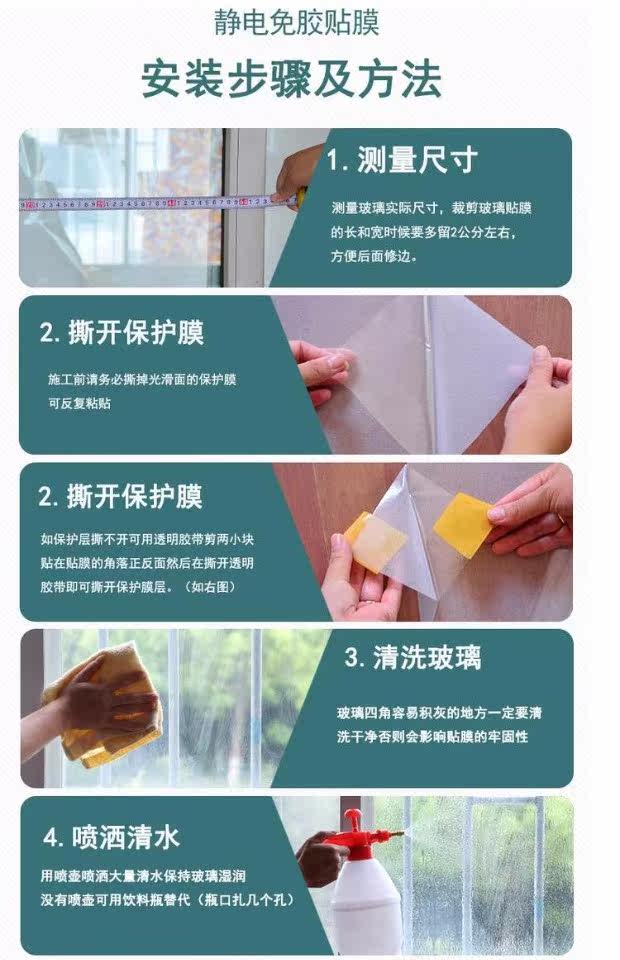 静电免胶贴膜

安装步骤及方法

1. 测量尺寸

测量玻璃实际尺寸，裁剪玻璃贴膜的长和宽时候要多留2公分左右，方便后面修边。

2. 撕开保护膜

施工前请务必撕掉光滑面的保护膜
可反复粘贴

2. 撕开保护膜

如保护层撕不开可用透明胶带剪两小块贴在贴膜的角落正反面然后在撕开透明胶带即可撕开保护膜层。（如右图）

3. 清洗玻璃

玻璃四角容易积灰的地方一定要清洗干净否则会影响贴膜的牢固性

4. 喷洒清水

用喷壶喷洒大量清水保持玻璃湿润
没有喷壶可用饮料瓶替代（瓶口扎几个孔）