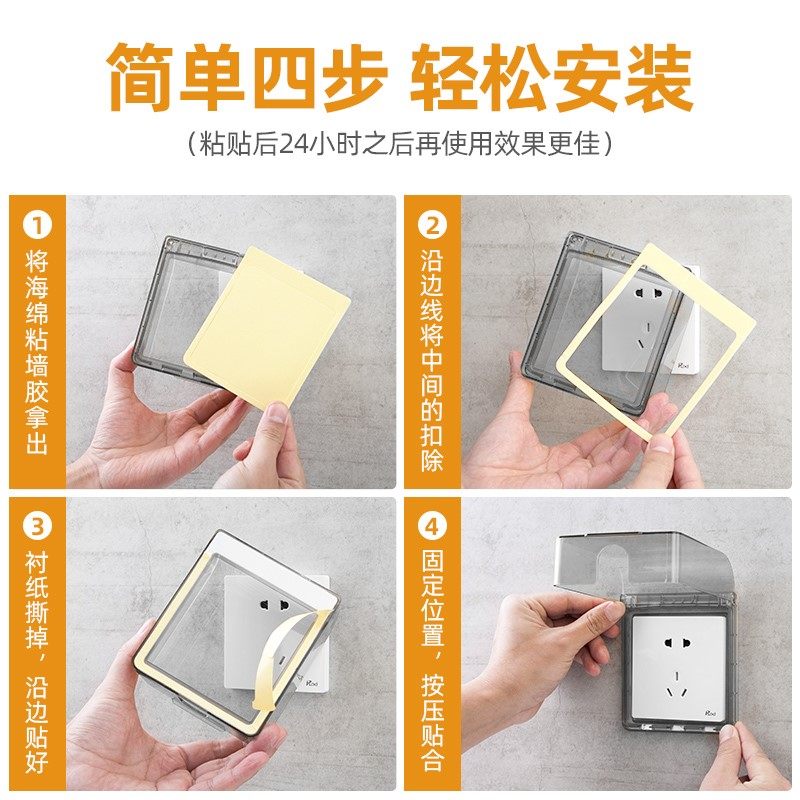 简单四步 轻松安装
（粘贴后24小时之后再使用效果更佳）

1 将海绵粘墙胶拿出

2 沿边线将中间的扣除

3 衬纸撕掉，沿边贴好

4 固定位置，按压贴合