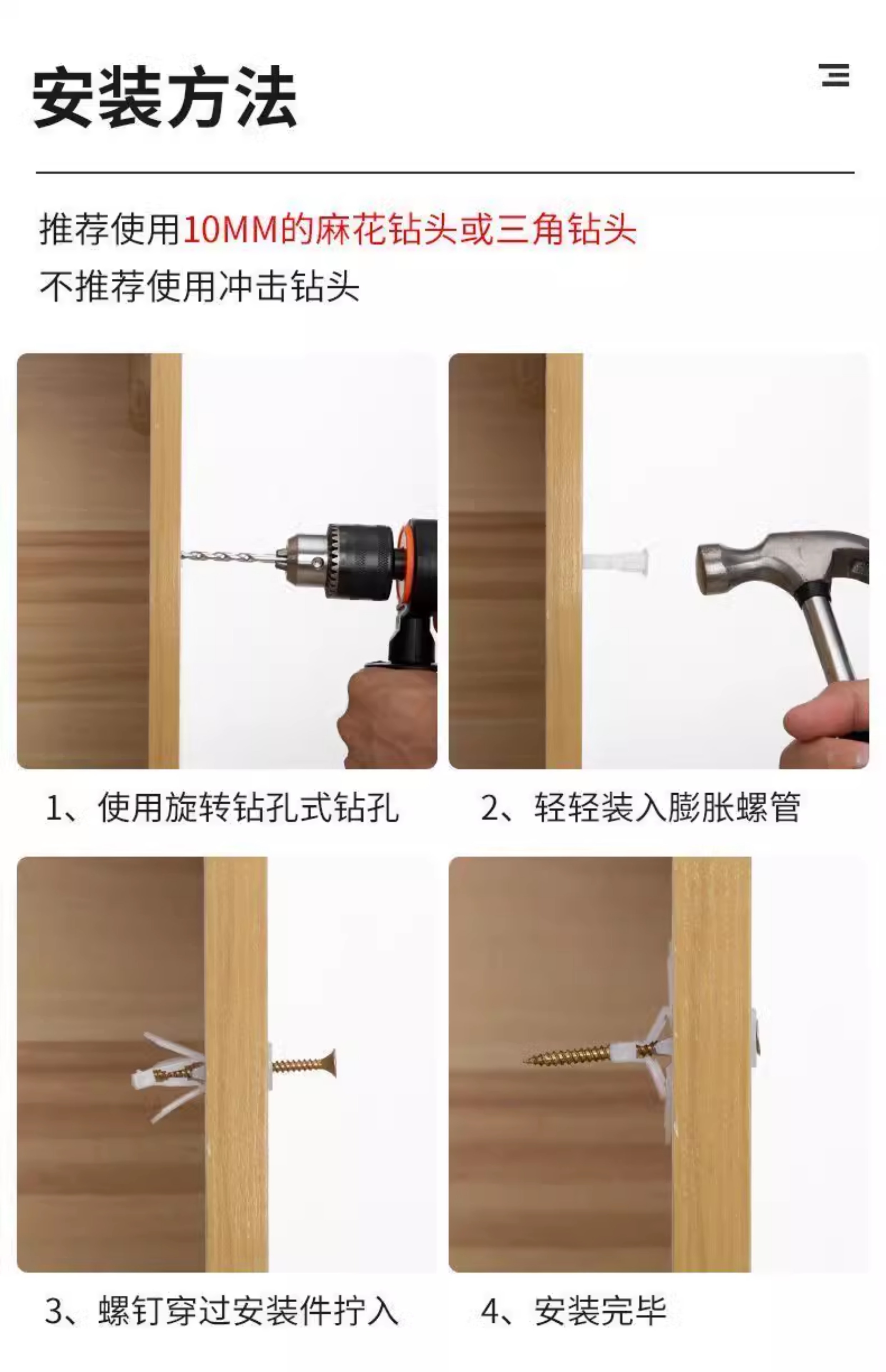 安装方法

推荐使用10MM的麻花钻头或三角钻头
不推荐使用冲击钻头

1、使用旋转钻孔式钻孔

2、轻轻装入膨胀螺管

3、螺钉穿过安装件拧入

4、安装完毕