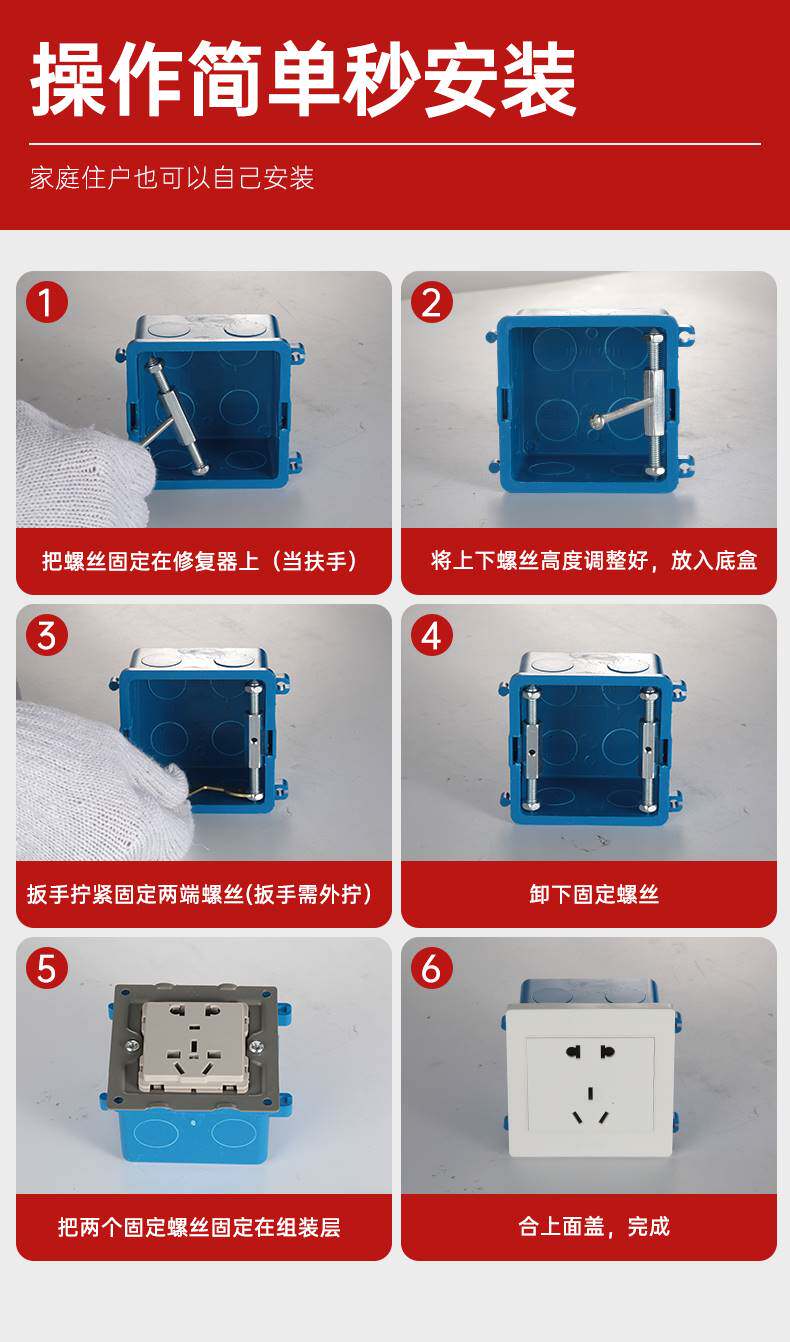 操作简单秒安装

家庭住户也可以自己安装

1

把螺丝固定在修复器上（当扶手）

2

将上下螺丝高度调整好，放入底盒

3

扳手拧紧固定两端螺丝(扳手需外拧)

4

卸下固定螺丝

5

把两个固定螺丝固定在组装层

6

合上面盖，完成