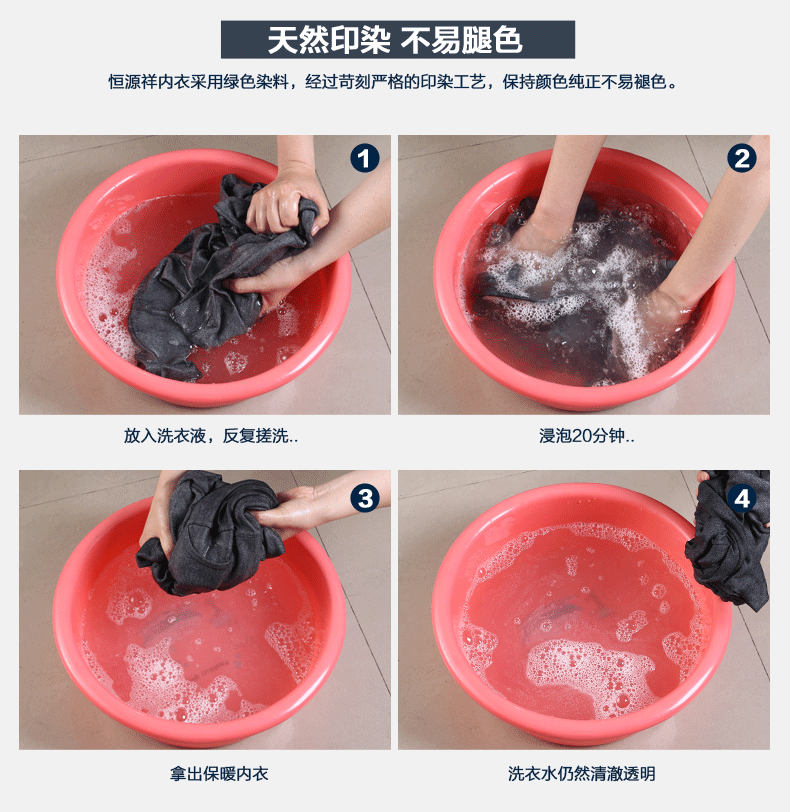 天然印染 不易腿色

恒源祥内衣采用绿色染料，经过苛刻严格的印染工艺，保持颜色纯正不易褪色。

1

放入洗衣液，反复搓洗..

2

浸泡20分钟..

3

拿出保暖内衣

4

洗衣水仍然清澈透明