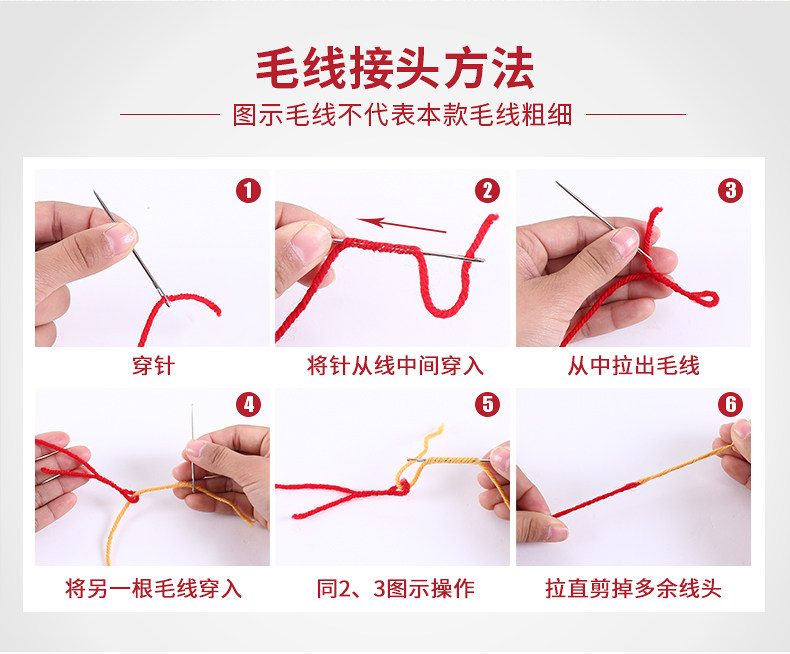 毛线接头方法

图示毛线不代表本款毛线粗细

1
穿针

2
将针从线中间穿入

3
从中拉出毛线

4
将另一根毛线穿入

5
同2、3图示操作

6
拉直剪掉多余线头