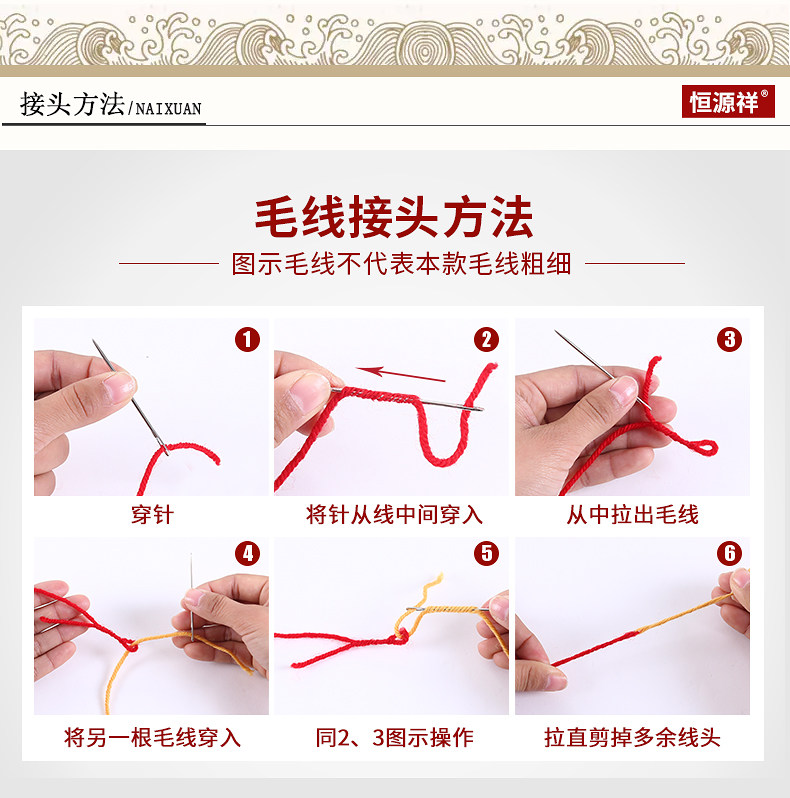 接头方法/NAIXUAN

恒源祥®

毛线接头方法

图示毛线不代表本款毛线粗细

1
穿针

2
将针从线中间穿入

3
从中拉出毛线

4
将另一根毛线穿入

5
同2、3图示操作

6
拉直剪掉多余线头