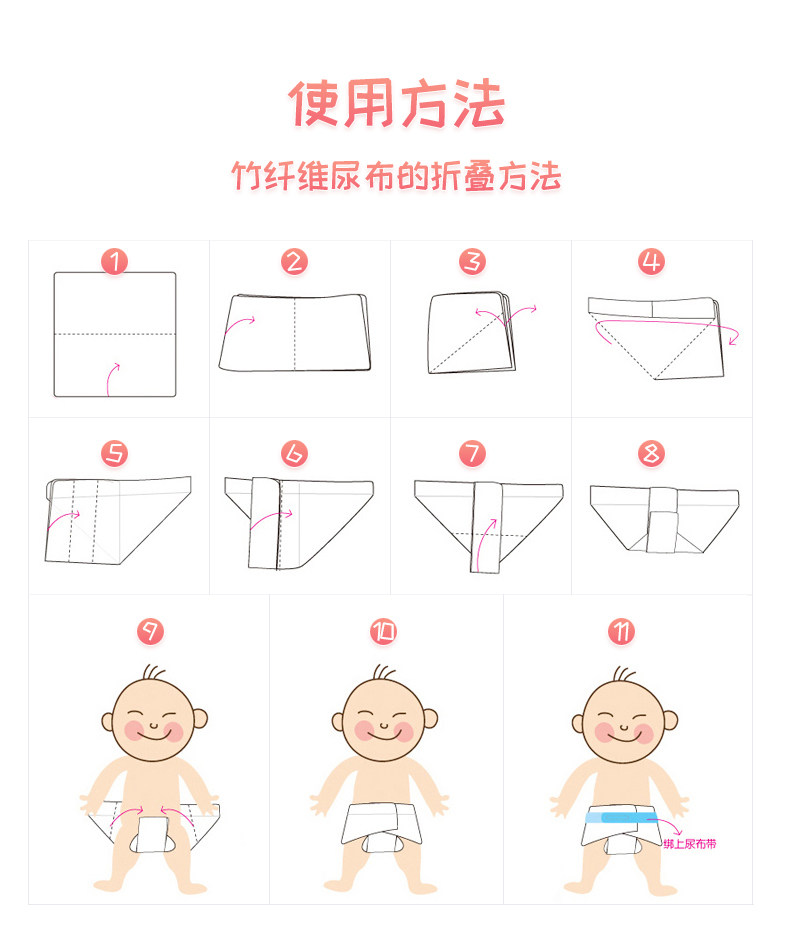 使用方法

竹纤维尿布的折叠方法

1

2

3

4

5

6

7

8

9

10

11

绑上尿布带