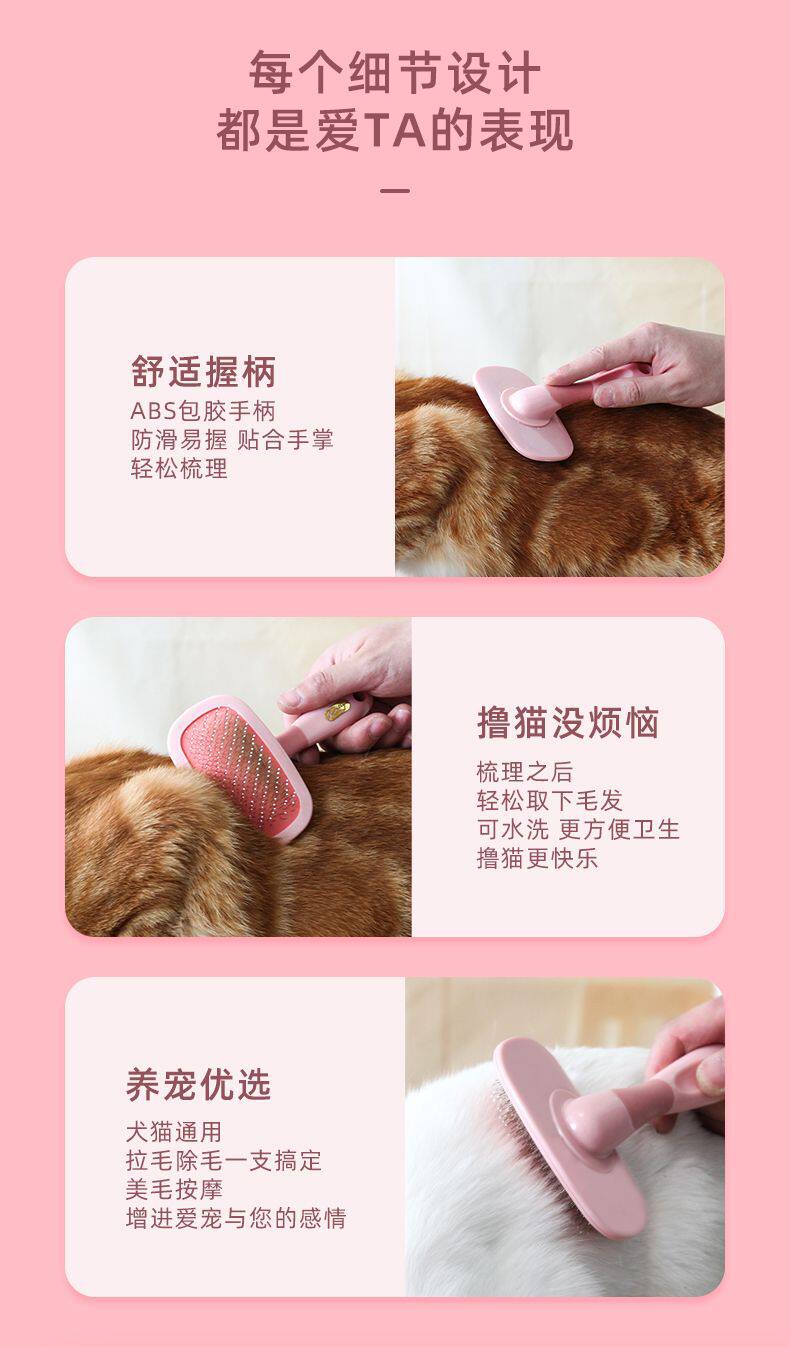 每个细节设计
都是爱TA的表现

舒适握柄
ABS包胶手柄
防滑易握 贴合手掌
轻松梳理

撸猫没烦恼
梳理之后
轻松取下毛发
可水洗 更方便卫生
撸猫更快乐

养宠优选
犬猫通用
拉毛除毛一支搞定
美毛按摩
增进爱宠与您的感情