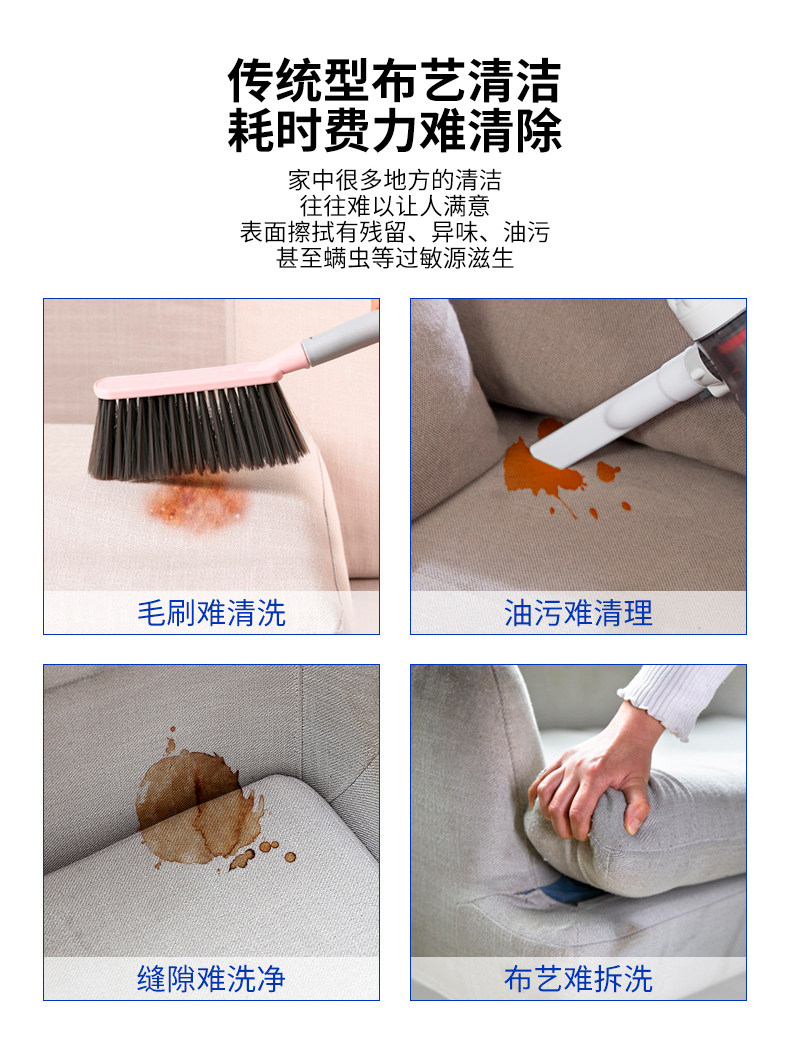 传统型布艺清洁
耗时费力难清除

家中很多地方的清洁
往往难以让人满意
表面擦拭有残留、异味、油污
甚至螨虫等过敏源滋生

毛刷难清洗

油污难清理

缝隙难洗净

布艺难拆洗