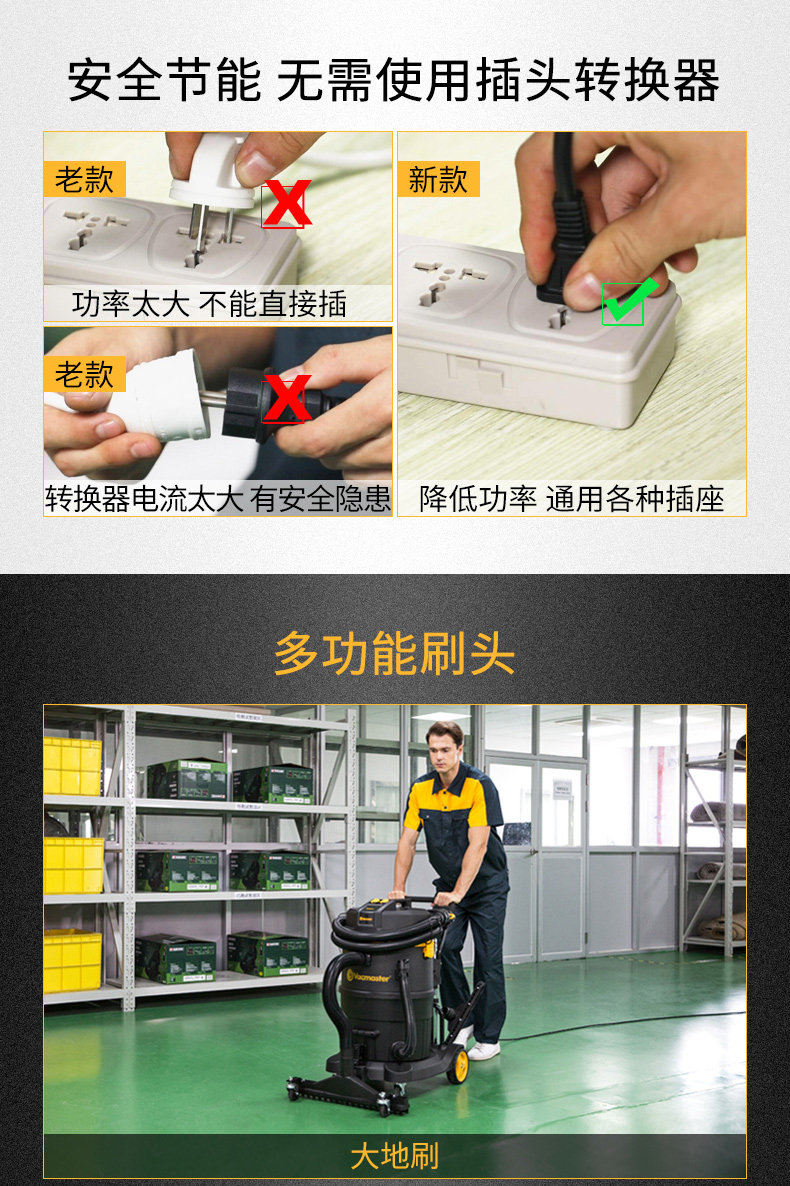 安全节能 无需使用插头转换器

老款

功率太大 不能直接插

老款

转换器电流太大 有安全隐患

新款

降低功率 通用各种插座

多功能刷头

Vacmaster

大地刷