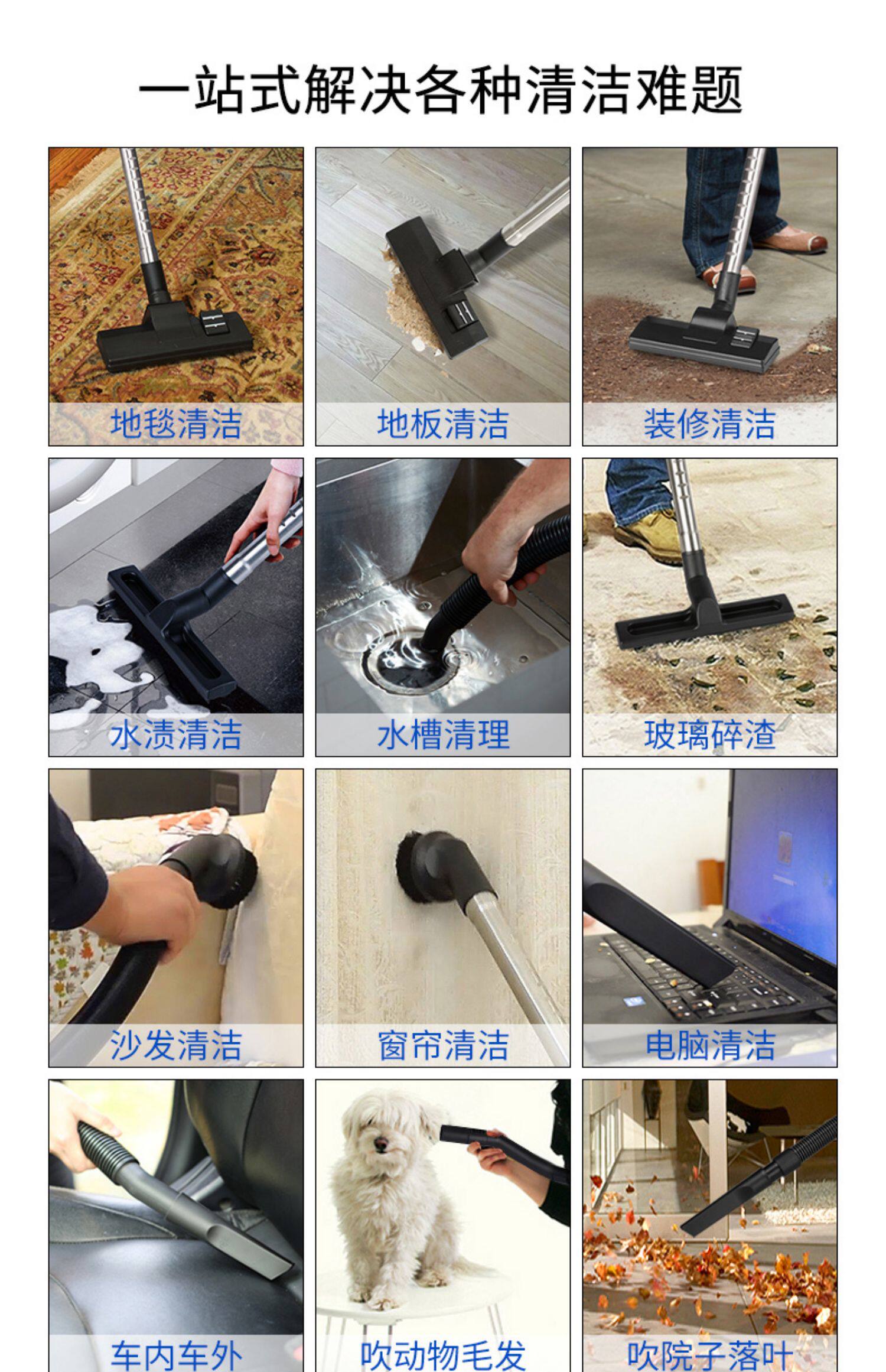 一站式解决各种清洁难题

地毯清洁

地板清洁

装修清洁

水渍清洁

水槽清理

玻璃碎渣

沙发清洁

窗帘清洁

电脑清洁

车内车外

吹动物毛发

吹院子落叶