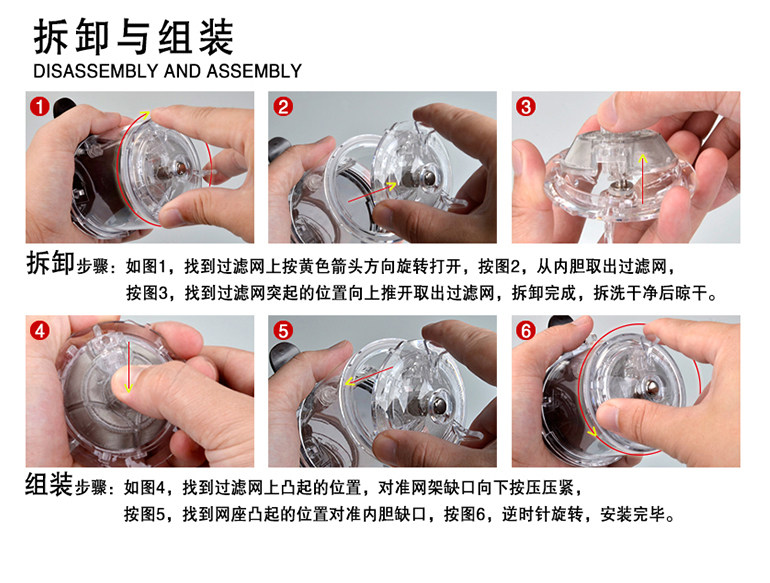 拆卸与组装
DISASSEMBLY AND ASSEMBLY

1

2

3

拆卸步骤：如图1，找到过滤网上按黄色箭头方向旋转打开，按图2，从内胆取出过滤网，按图3，找到过滤网突起的位置向上推开取出过滤网，拆卸完成，拆洗干净后晾干。

4

5

6

组装步骤：如图4，找到过滤网上凸起的位置，对准网架缺口向下按压压紧，按图5，找到网座凸起的位置对准内胆缺口，按图6，逆时针旋转，安装完毕。