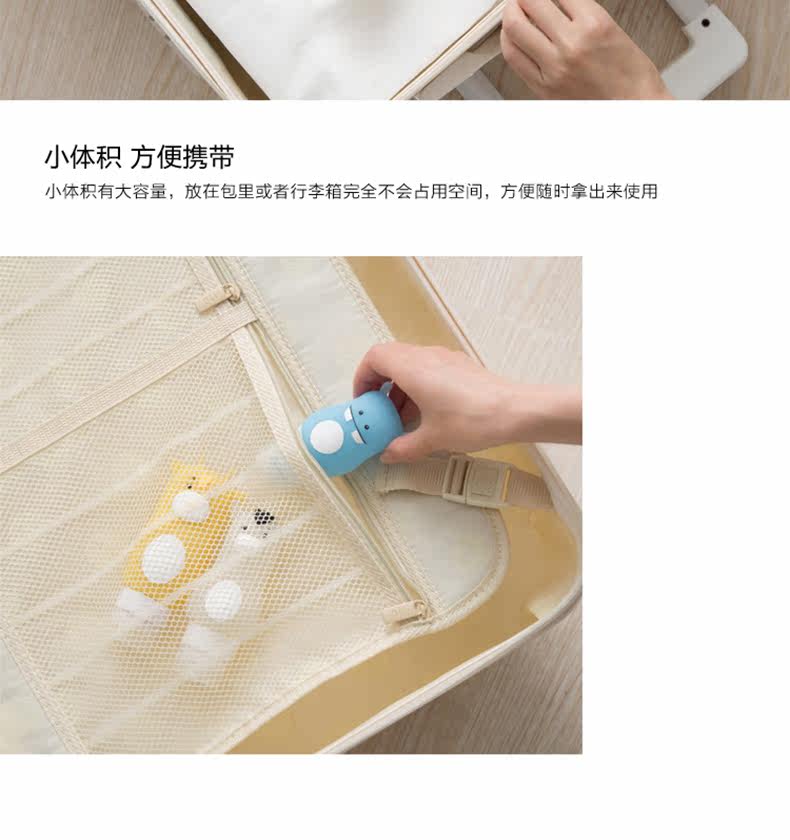 小体积 方便携带

小体积有大容量，放在包里或者行李箱完全不会占用空间，方便随时拿出来使用