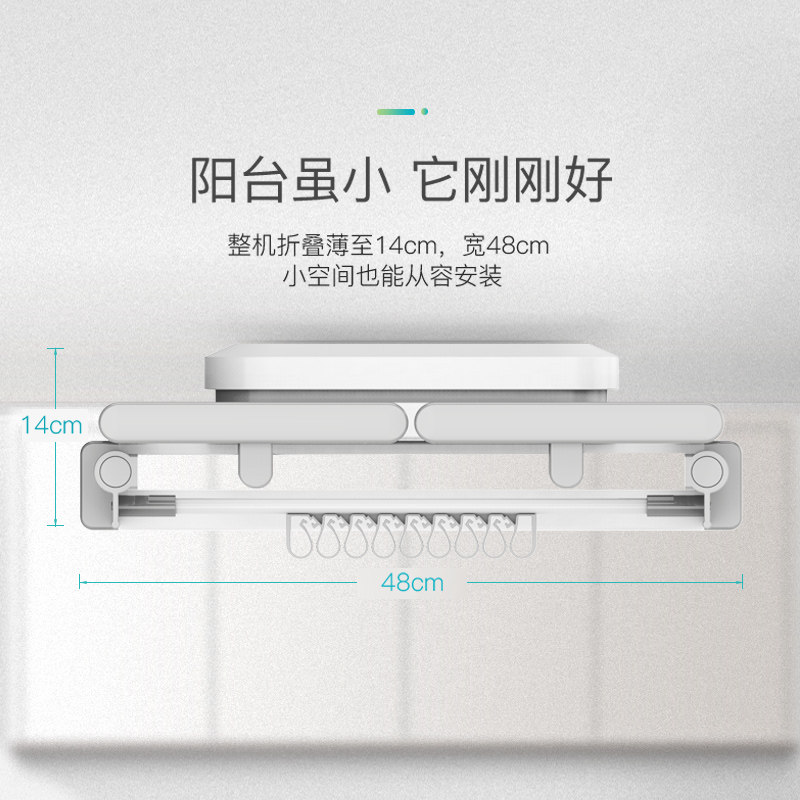 阳台虽小 它刚刚好

整机折叠薄至14cm，宽48cm
小空间也能从容安装

14cm

48cm