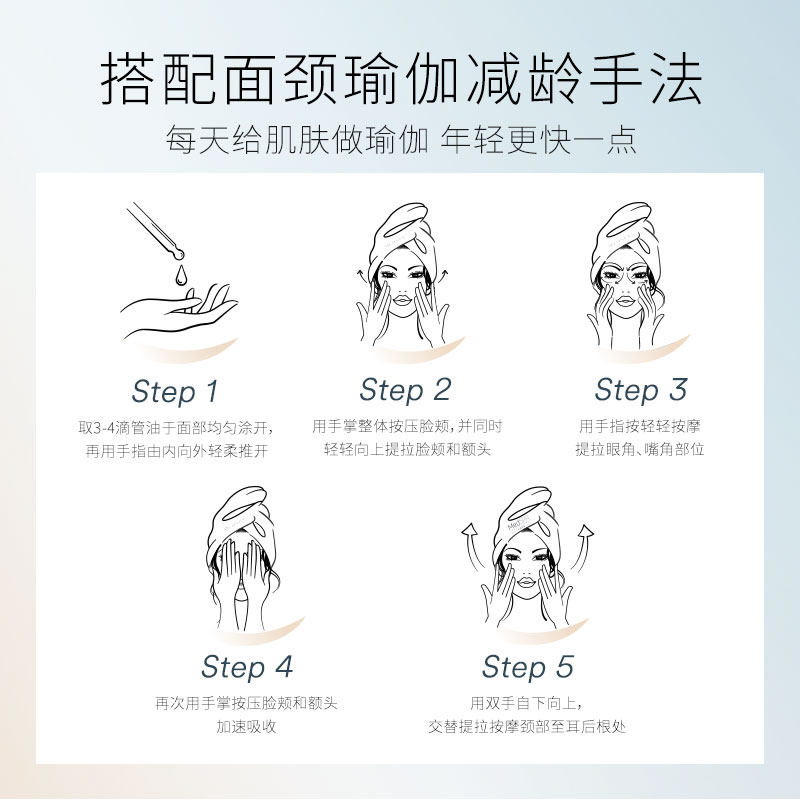 搭配面颈瑜伽减龄手法

每天给肌肤做瑜伽 年轻更快一点

Step 1

取3-4滴管油于面部均匀涂开，再用手指由内向外轻柔推开

Step 2

用手掌整体按压脸颊，并同时轻轻向上提拉脸颊和额头

Step 3

用手指按轻轻按摩提拉眼角、嘴角部位

Step 4

再次用手掌按压脸颊和额头加速吸收

Step 5

用双手自下向上，交替提拉按摩颈部至耳后根处