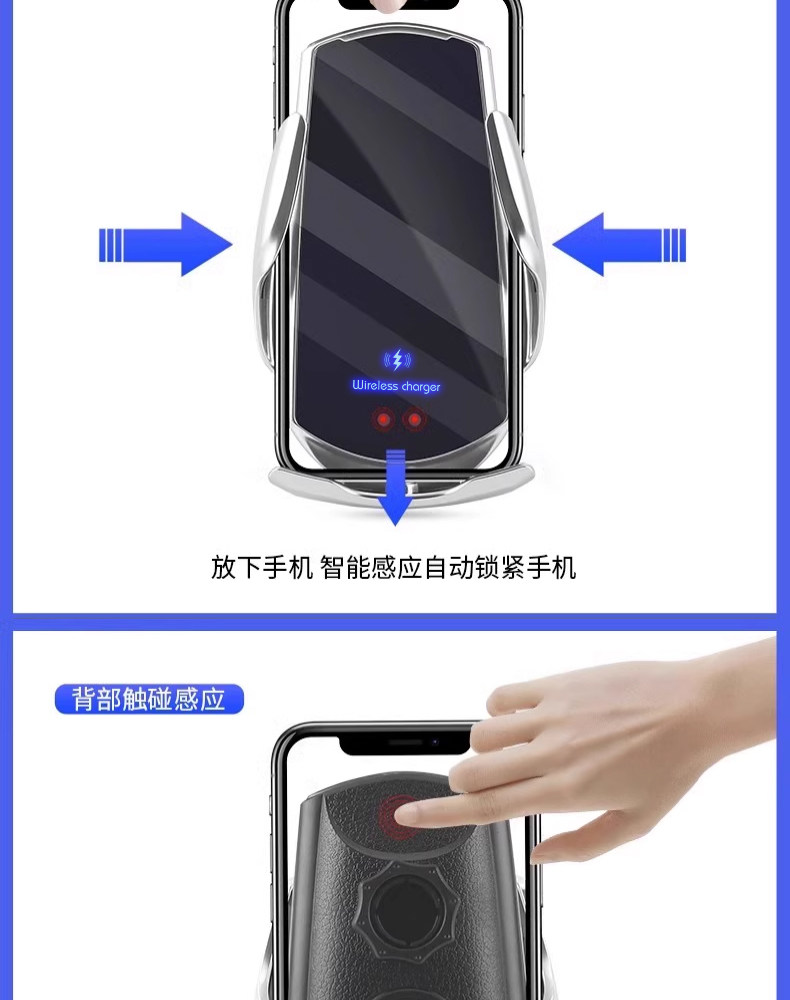 Wireless charger

放下手机 智能感应自动锁紧手机

背部触碰感应