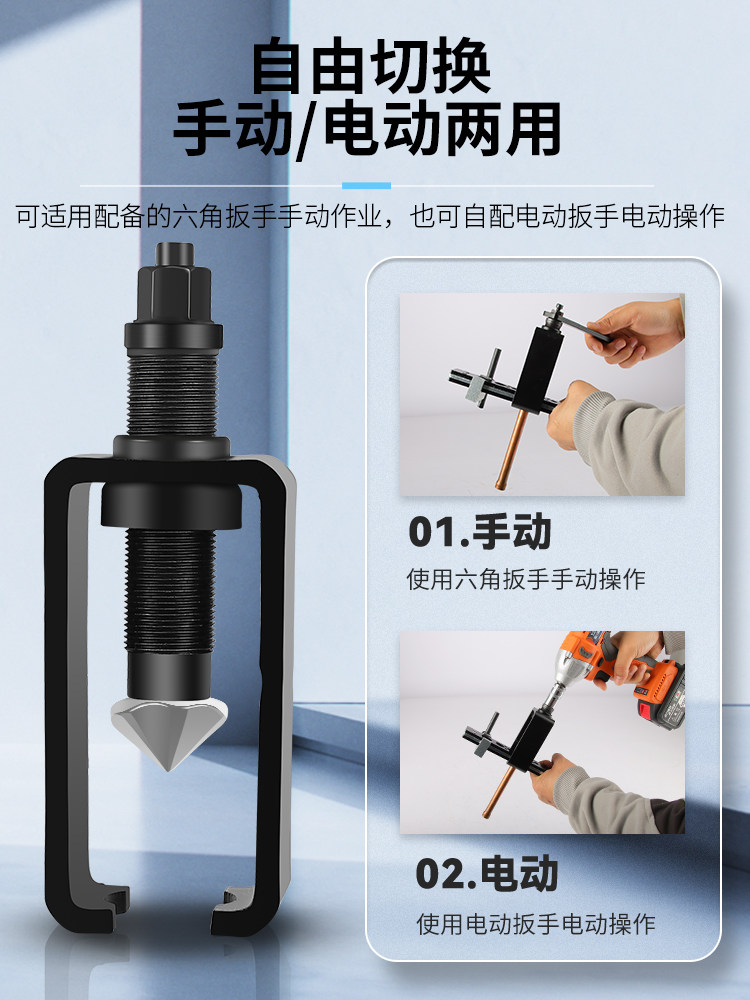 自由切换
手动/电动两用

可适用配备的六角扳手手动作业，也可自配电动扳手电动操作

01.手动
使用六角扳手手动操作

02.电动
使用电动扳手电动操作