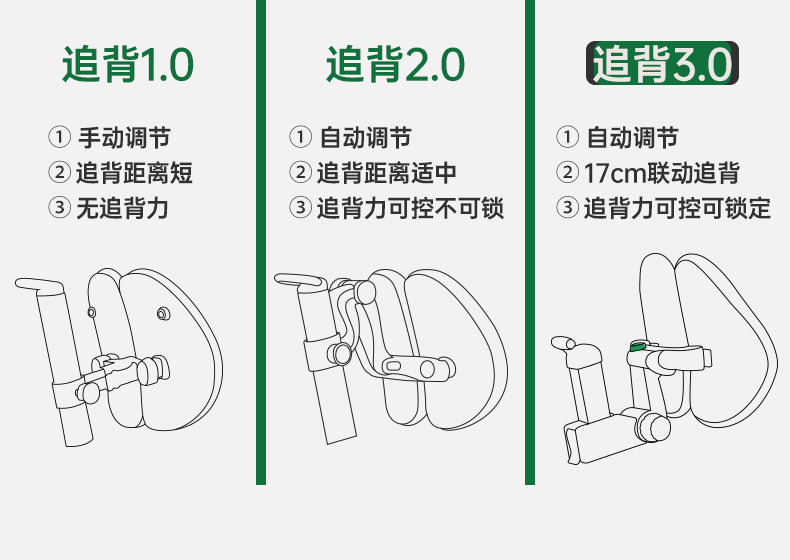 追背1.0

① 手动调节
② 追背距离短
③ 无追背力

追背2.0

① 自动调节
② 追背距离适中
③ 追背力可控不可锁

追背3.0

① 自动调节
② 17cm联动追背
③ 追背力可控可锁定