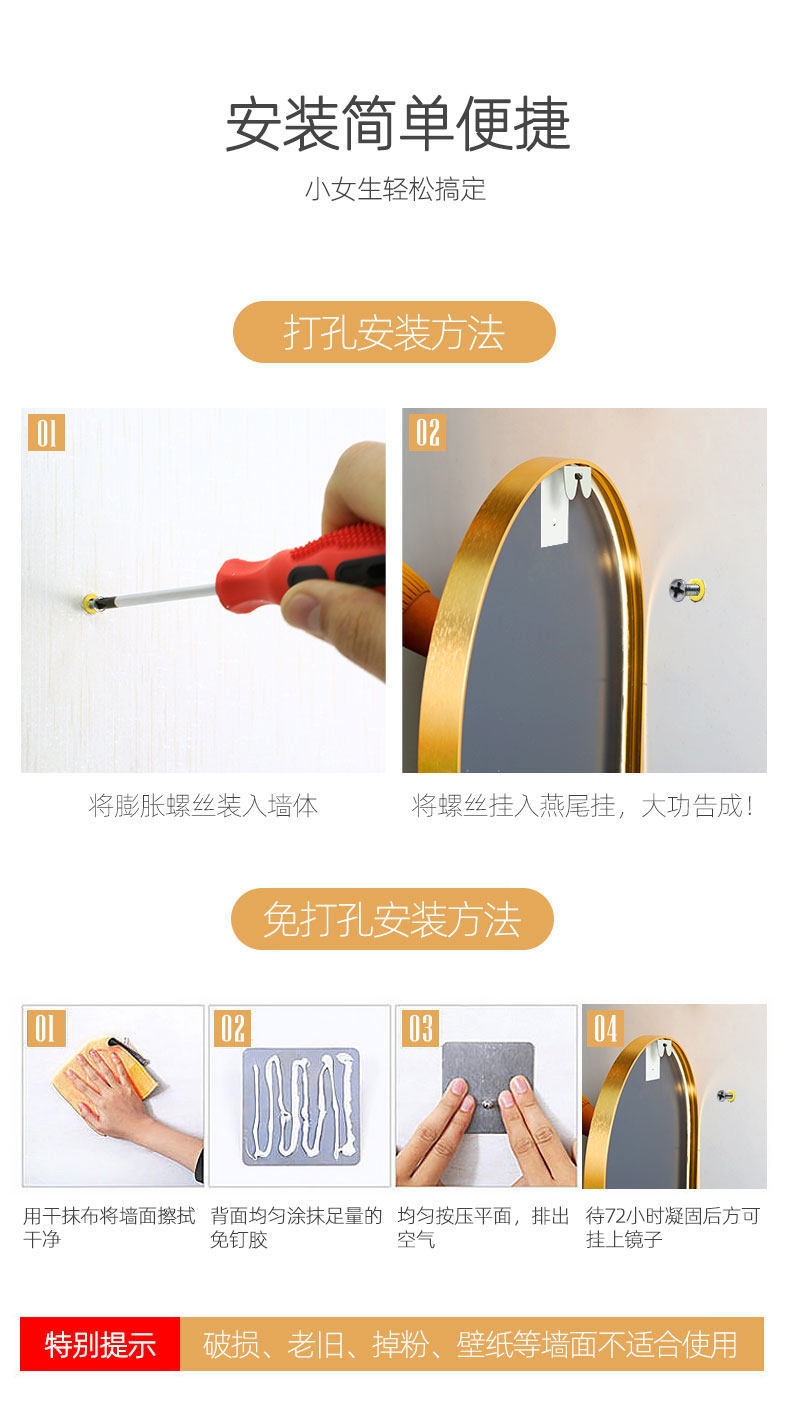 安装简单便捷

小女生轻松搞定

打孔安装方法

01

02

将膨胀螺丝装入墙体

将螺丝挂入燕尾挂，大功告成！

免打孔安装方法

01

02

03

04

用干抹布将墙面擦拭干净

背面均匀涂抹足量的免钉胶

均匀按压平面，排出空气

待72小时凝固后方可挂上镜子

特别提示

破损、老旧、掉粉、壁纸等墙面不适合使用