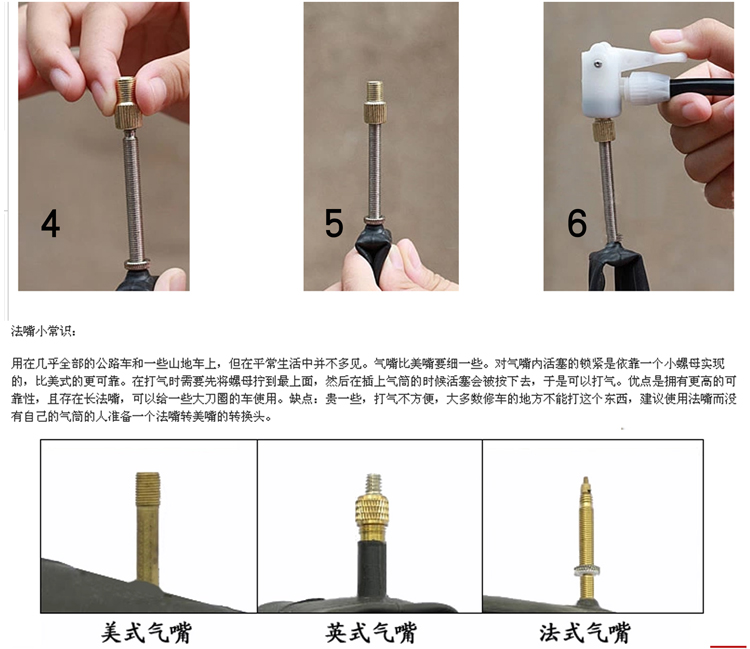 4

5

6

法嘴小常识：

用在几乎全部的公路车和一些山地车上，但在平常生活中并不多见。气嘴比美嘴要细一些。对气嘴内活塞的锁紧是依靠一个小螺母实现的，比美式的更可靠。在打气时需要先将螺母拧到最上面，然后在插上气筒的时候活塞会被按下去，于是可以打气。优点是拥有更高的可靠性，且存在长法嘴，可以给一些大刀圈的车使用。缺点：贵一些，打气不方便，大多数修车的地方不能打这个东西，建议使用法嘴而没有自己的气筒的人准备一个法嘴转美嘴的转换头。

美式气嘴

英式气嘴

法式气嘴