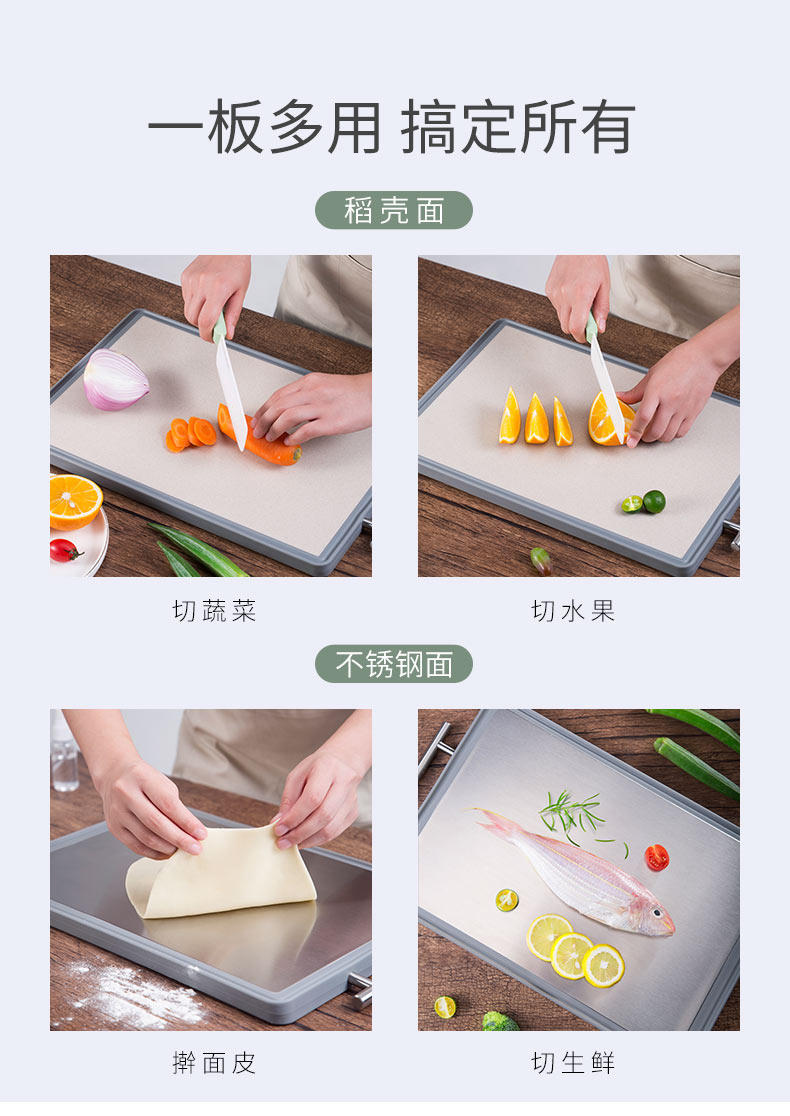 一板多用 搞定所有

稻壳面

切蔬菜

切水果

不锈钢面

擀面皮

切生鲜