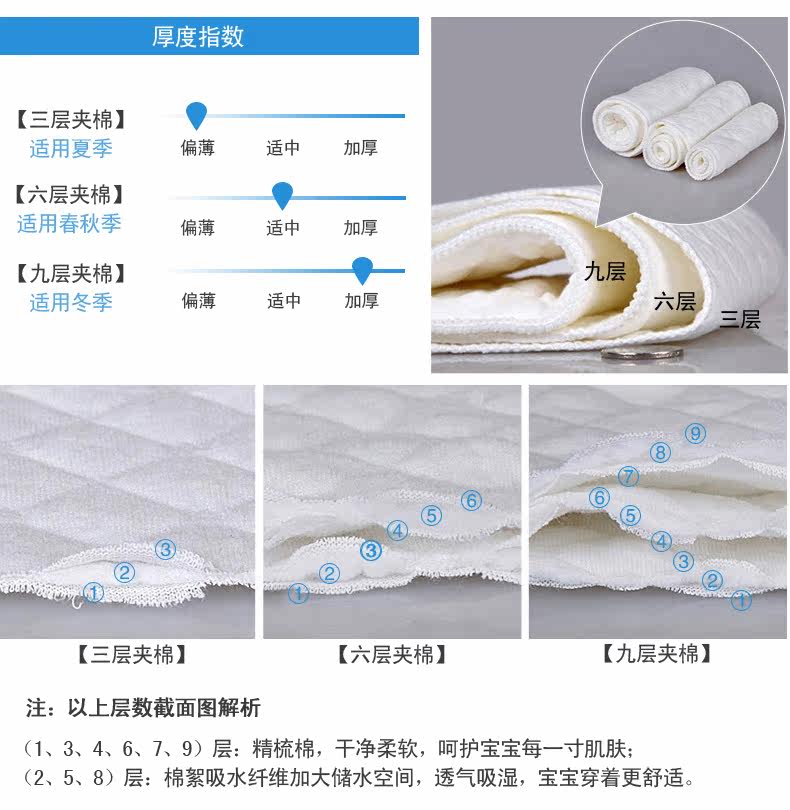 厚度指数

【三层夹棉】
适用夏季
偏薄 适中 加厚

【六层夹棉】
适用春秋季
偏薄 适中 加厚

【九层夹棉】
适用冬季
偏薄 适中 加厚

九层
六层
三层

③ ② ①

⑥ ⑤ ④ ③ ② ①

⑨ ⑧ ⑦ ⑥ ⑤ ④ ③ ② ①

【三层夹棉】 【六层夹棉】 【九层夹棉】

注：以上层数截面图解析

（1、3、4、6、7、9）层：精梳棉，干净柔软，呵护宝宝每一寸肌肤；
（2、5、8）层：棉絮吸水纤维加大储水空间，透气吸湿，宝宝穿着更舒适。