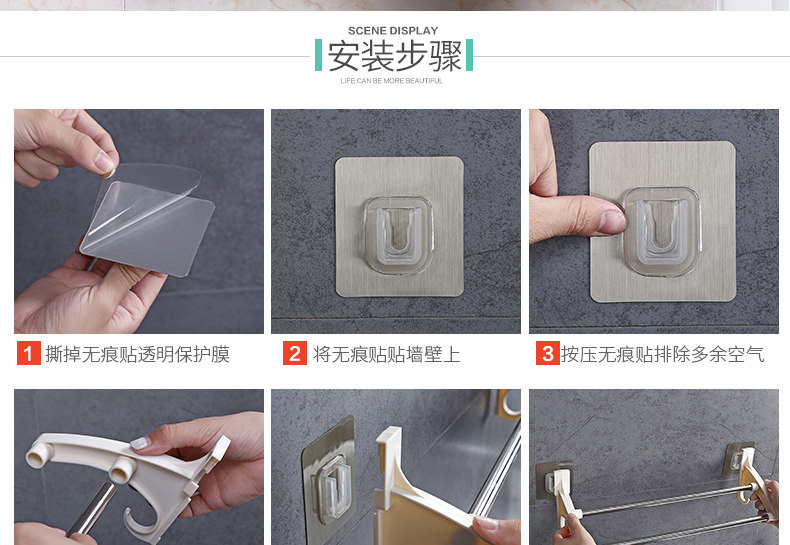 SCENE DISPLAY
安装步骤
LIFE CAN BE MORE BEAUTIFUL

1 撕掉无痕贴透明保护膜

2 将无痕贴贴墙壁上

3 按压无痕贴排除多余空气