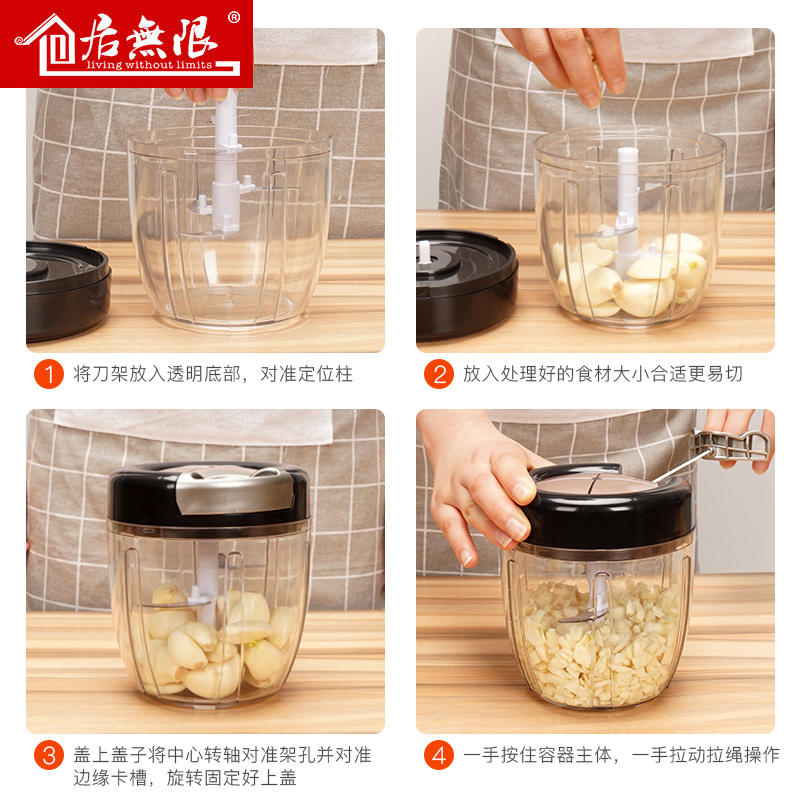 居無限®
living without limits

1 将刀架放入透明底部，对准定位柱

2 放入处理好的食材大小合适更易切

3 盖上盖子将中心转轴对准架孔并对准边缘卡槽，旋转固定好上盖

4 一手按住容器主体，一手拉动拉绳操作