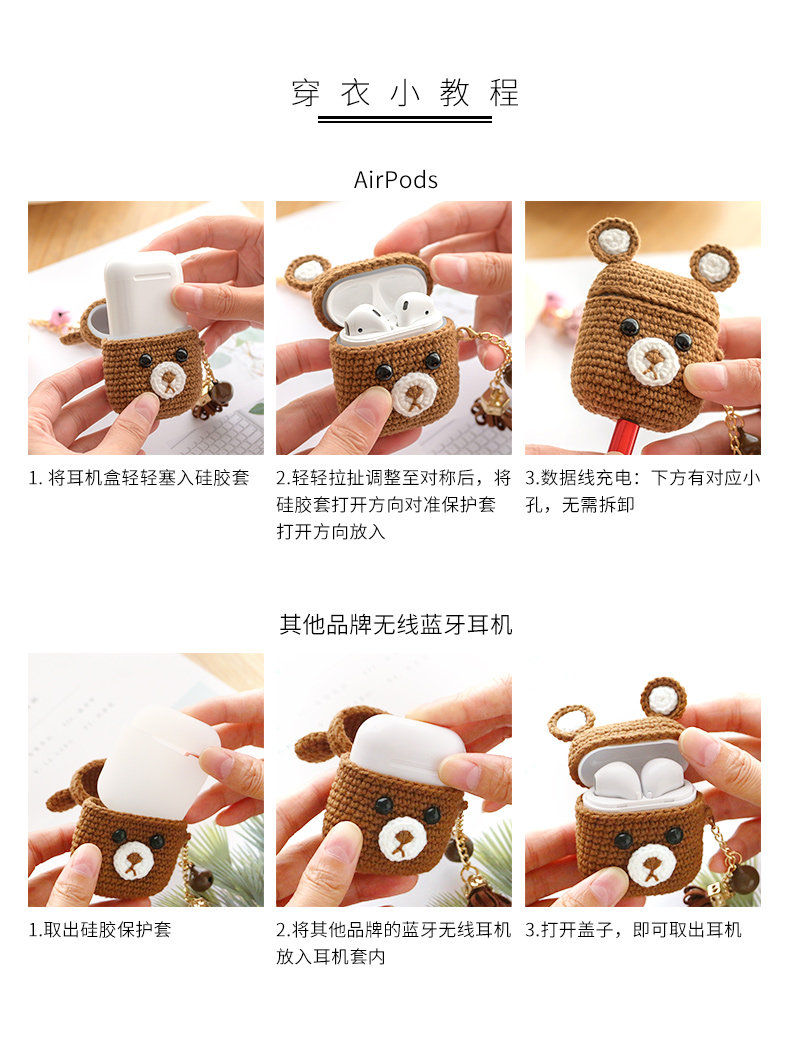 穿衣小教程

AirPods

1. 将耳机盒轻轻塞入硅胶套

2.轻轻拉扯调整至对称后，将硅胶套打开方向对准保护套打开方向放入

3.数据线充电：下方有对应小孔，无需拆卸

其他品牌无线蓝牙耳机

1.取出硅胶保护套

2.将其他品牌的蓝牙无线耳机放入耳机套内

3.打开盖子，即可取出耳机