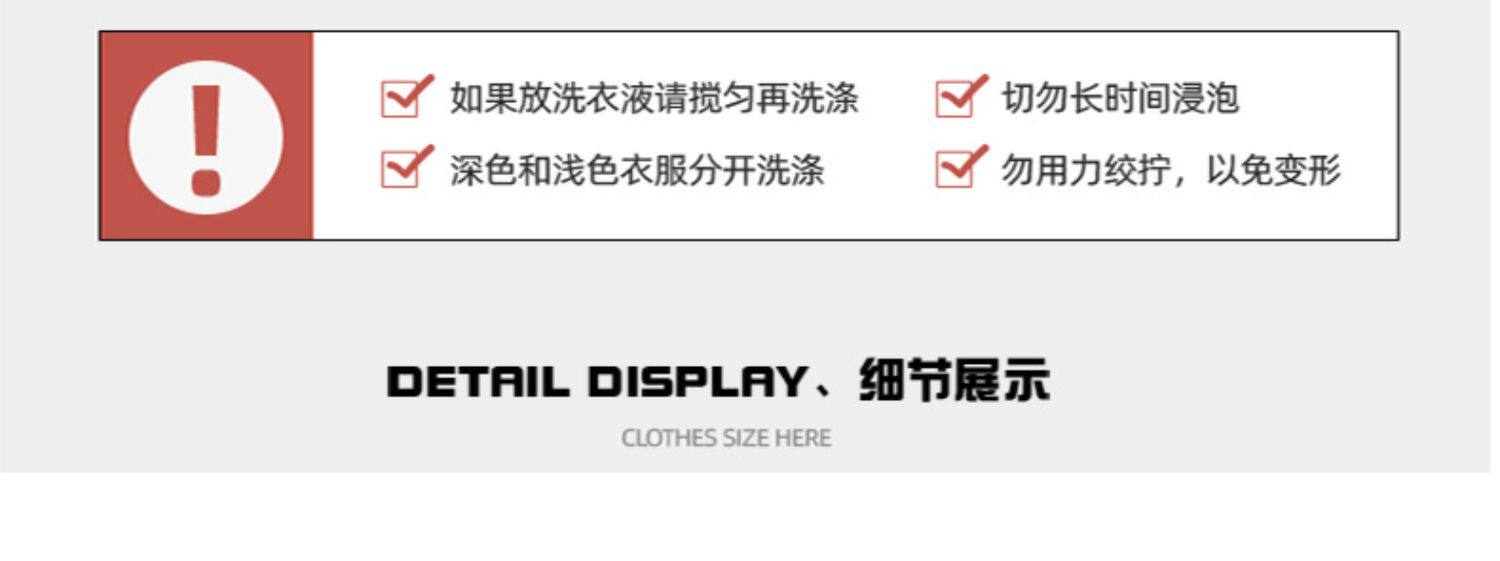 !

☑ 如果放洗衣液请搅匀再洗涤

☑ 深色和浅色衣服分开洗涤

☑ 切勿长时间浸泡

☑ 勿用力绞拧，以免变形

DETAIL DISPLAY、细节展示

CLOTHES SIZE HERE