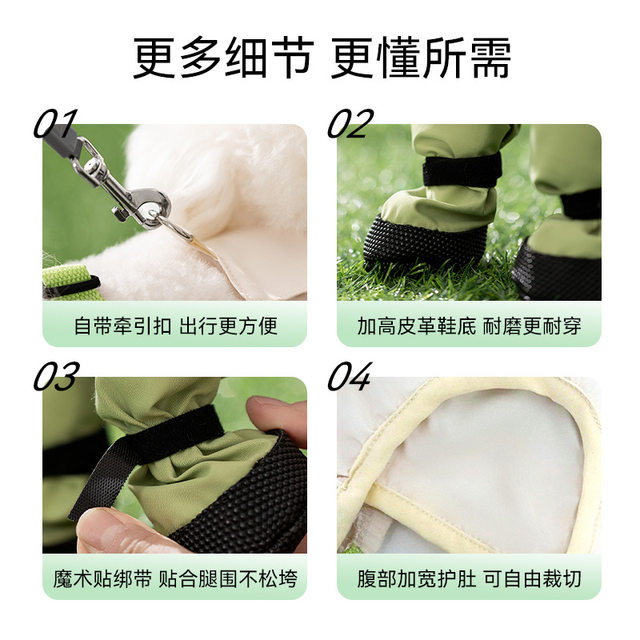 更多细节 更懂所需

01

自带牵引扣 出行更方便

02

加高皮革鞋底 耐磨更耐穿

03

魔术贴绑带 贴合腿围不松垮

04

腹部加宽护肚 可自由裁切