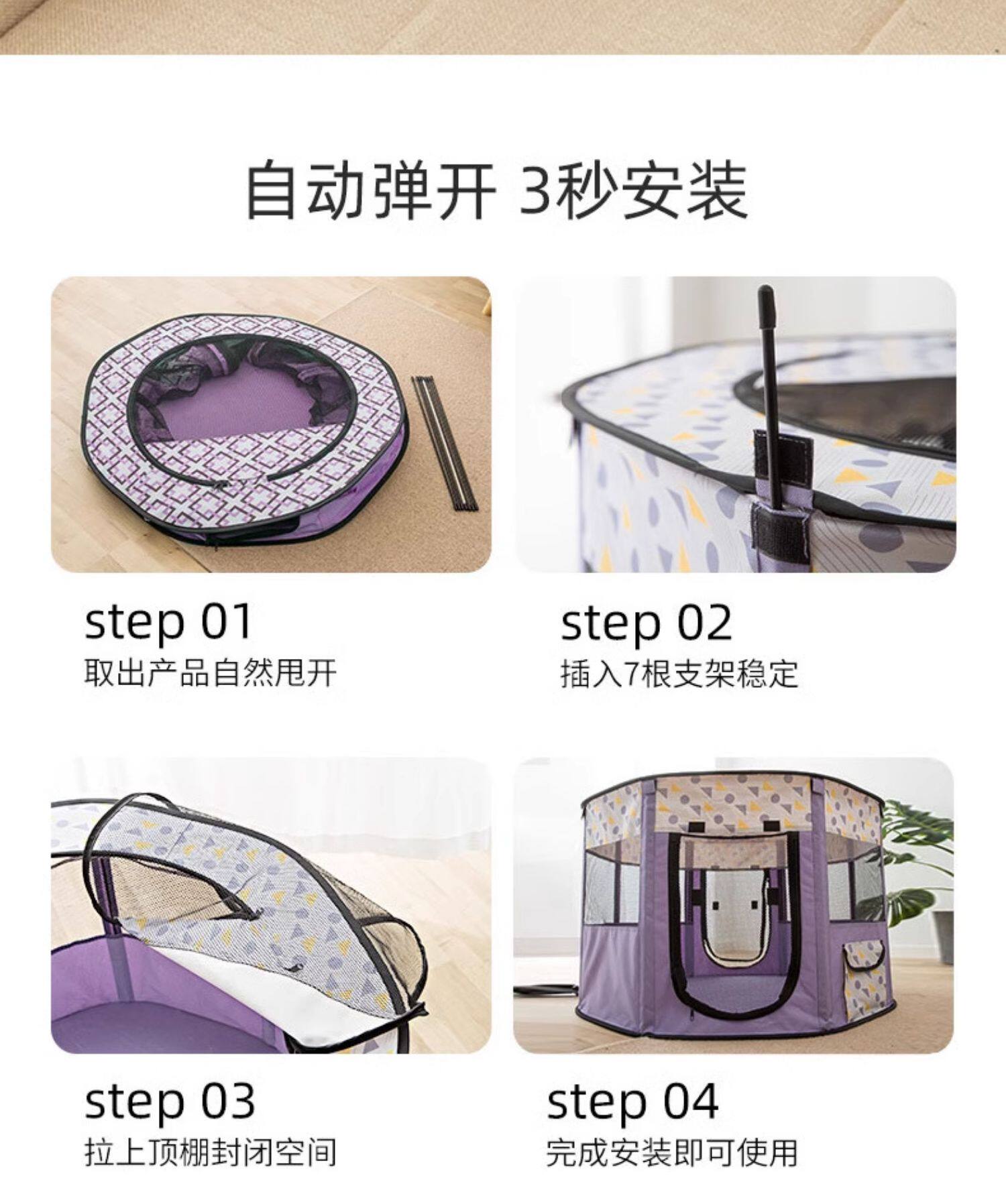 自动弹开 3秒安装

step 01
取出产品自然甩开

step 02
插入7根支架稳定

step 03
拉上顶棚封闭空间

step 04
完成安装即可使用