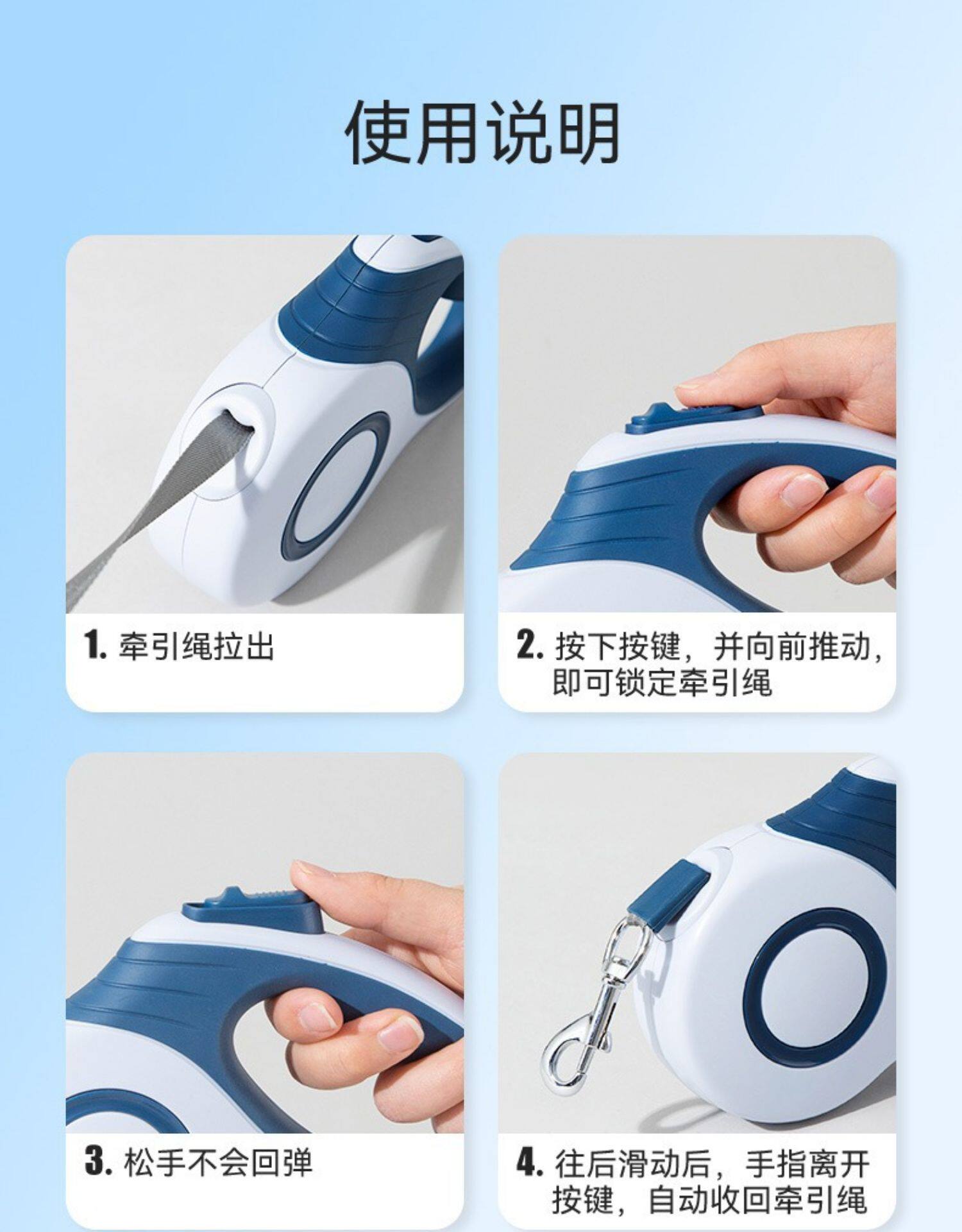 使用说明

1. 牵引绳拉出

2. 按下按键，并向前推动，即可锁定牵引绳

3. 松手不会回弹

4. 往后滑动后，手指离开按键，自动收回牵引绳