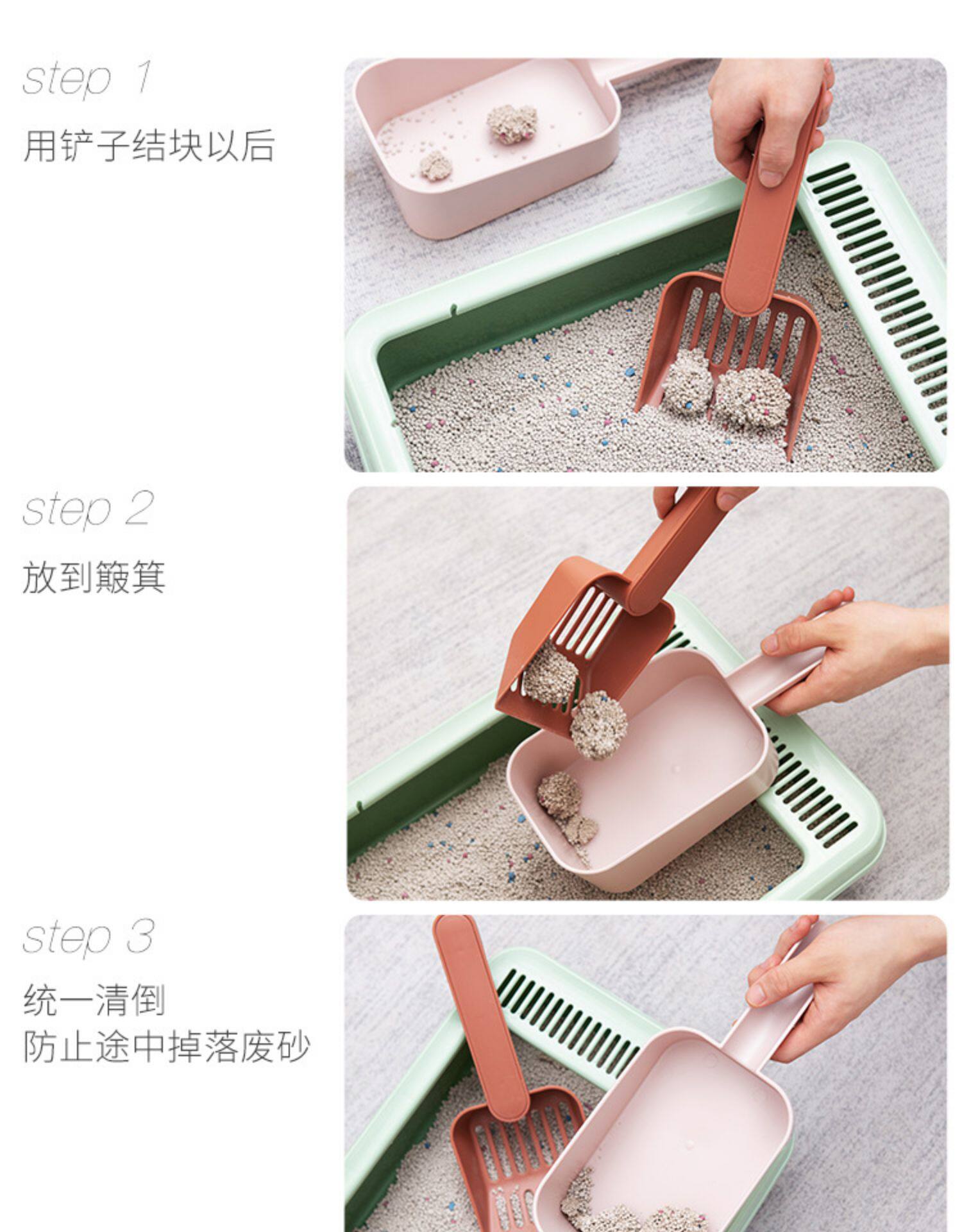 step 1

用铲子结块以后

step 2

放到簸箕

step 3

统一清倒
防止途中掉落废砂